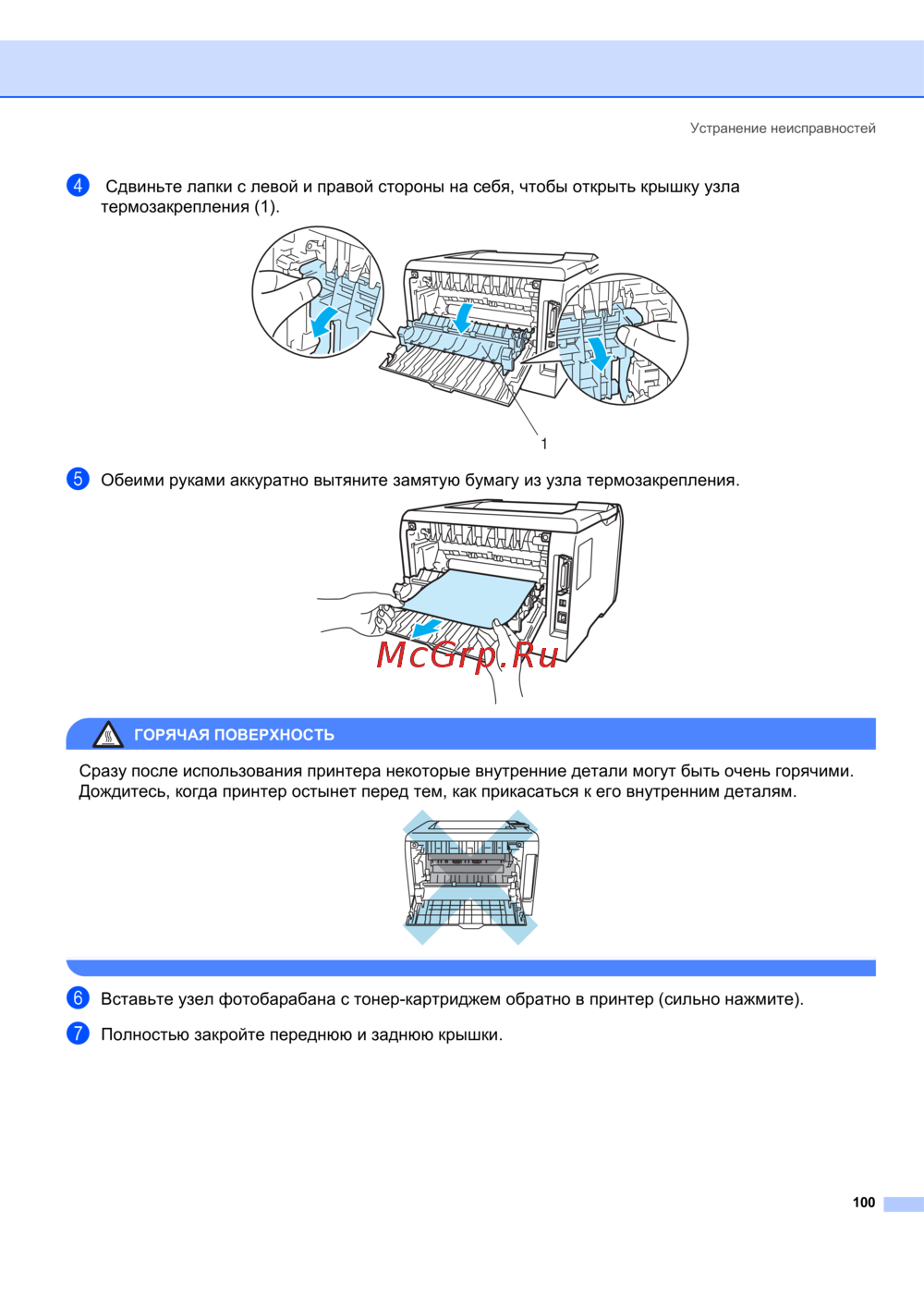 Устранение неисправностей

4 Сдвиньте лапки с левой и правой стороны на себя, чтобы открыть крышку узла термозакрепления (1).

1

5 Обеими руками аккуратно вытяните замятую бумагу из узла термозакрепления.

McGrp.Ru

ГОРЯЧАЯ ПОВЕРХНОСТЬ

Сразу после использования принтера некоторые внутренние детали могут быть очень горячими. Дождитесь, когда принтер остынет перед тем, как прикасаться к его внутренним деталям.

6 Вставьте узел фотобарабана с тонер-картриджем обратно в принтер (сильно нажмите).

7 Полностью закройте переднюю и заднюю крышки.

100