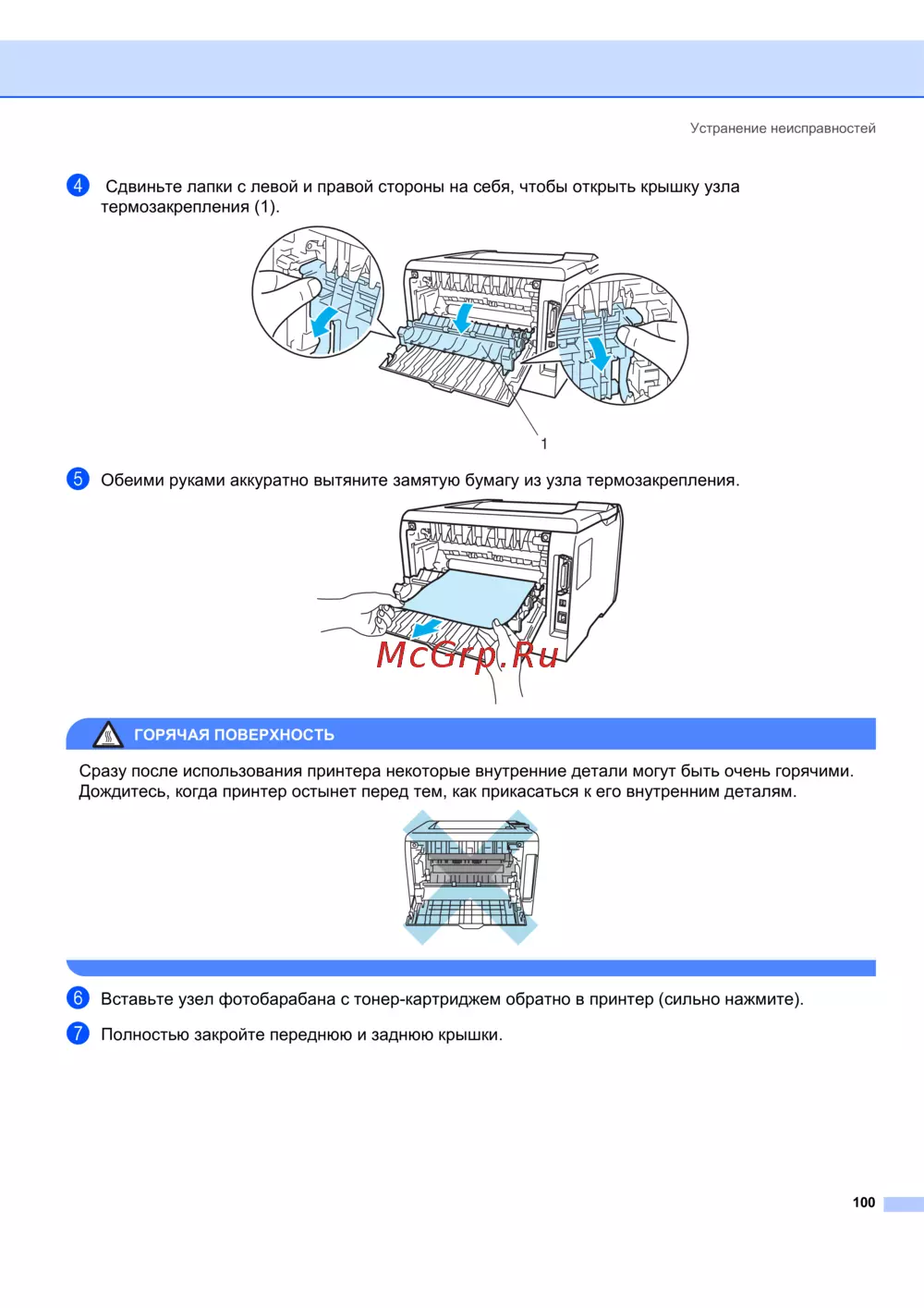 Устранение неисправностей

4 Сдвиньте лапки с левой и правой стороны на себя, чтобы открыть крышку узла термозакрепления (1).

1

5 Обеими руками аккуратно вытяните замятую бумагу из узла термозакрепления.

McGrp.Ru

ГОРЯЧАЯ ПОВЕРХНОСТЬ

Сразу после использования принтера некоторые внутренние детали могут быть очень горячими. Дождитесь, когда принтер остынет перед тем, как прикасаться к его внутренним деталям.

6 Вставьте узел фотобарабана с тонер-картриджем обратно в принтер (сильно нажмите).

7 Полностью закройте переднюю и заднюю крышки.

100