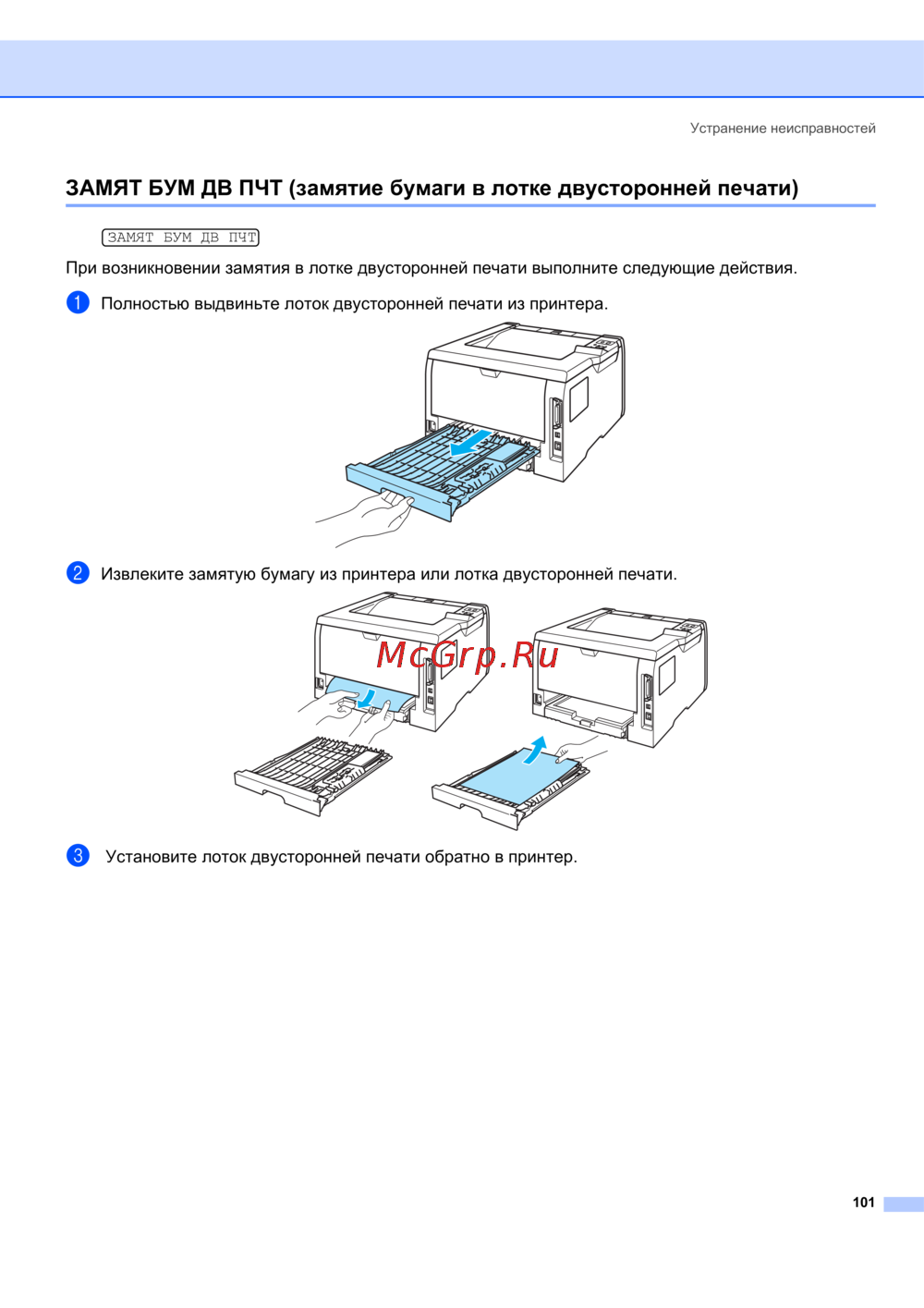 Устранение неисправностей

ЗАМЯТ БУМ ДВ ПЧТ (замятие бумаги в лотке двусторонней печати)

ЗАМЯТ БУМ ДВ ПЧТ

При возникновении замятия в лотке двусторонней печати выполните следующие действия.

1 Полностью выдвиньте лоток двусторонней печати из принтера.

2 Извлеките замятую бумагу из принтера или лотка двусторонней печати.

McGrp.Ru

3 Установите лоток двусторонней печати обратно в принтер.

101