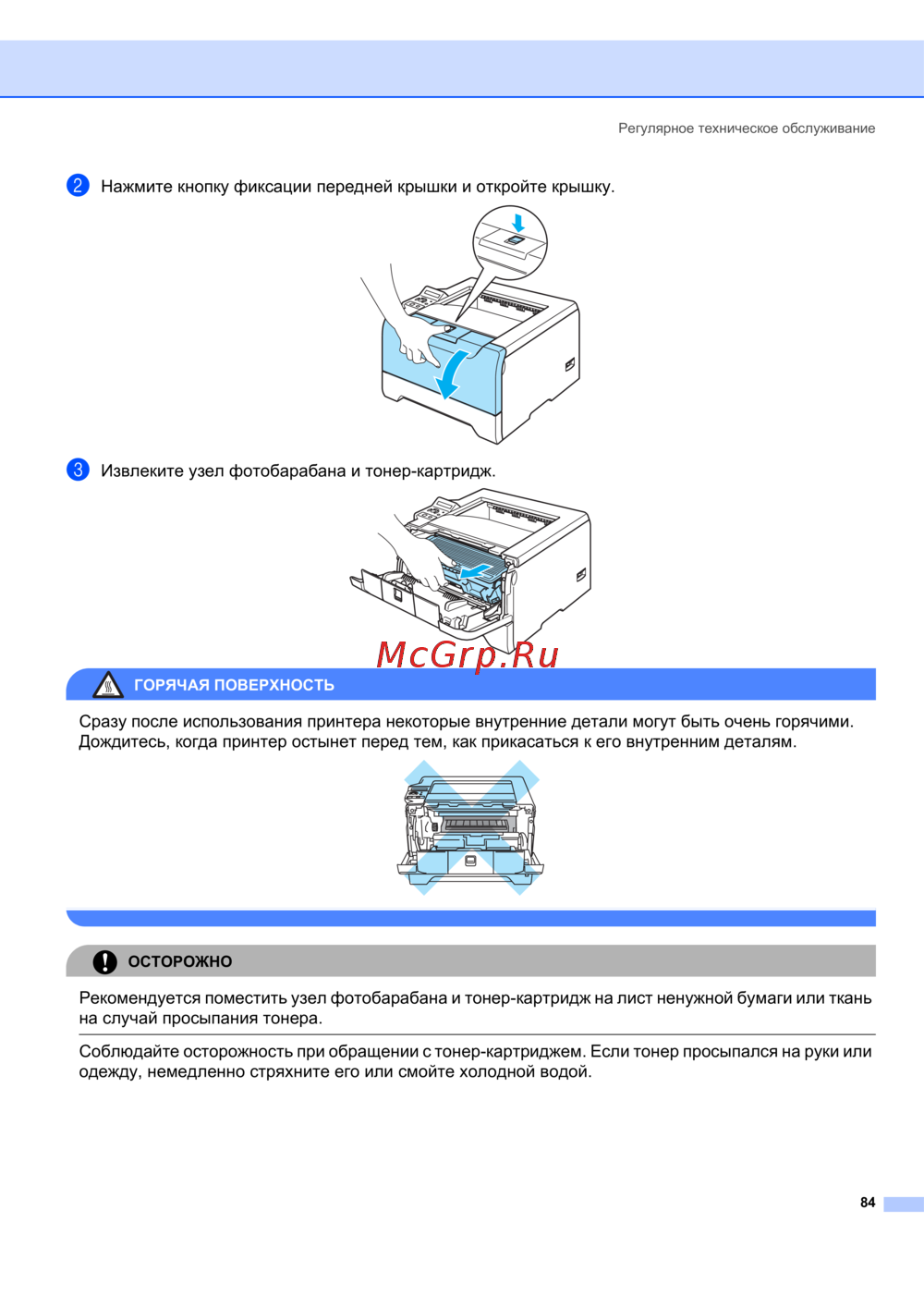 Регулярное техническое обслуживание

2 Нажмите кнопку фиксации передней крышки и откройте крышку.

3 Извлеките узел фотобарабана и тонер-картридж.

McGrp.Ru

ГОРЯЧАЯ ПОВЕРХНОСТЬ

Сразу после использования принтера некоторые внутренние детали могут быть очень горячими. Дождитесь, когда принтер остынет перед тем, как прикасаться к его внутренним деталям.

ОСТОРОЖНО

Рекомендуется поместить узел фотобарабана и тонер-картридж на лист ненужной бумаги или ткань на случай просыпания тонера.

Соблюдайте осторожность при обращении с тонер-картриджем. Если тонер просыпался на руки или одежду, немедленно стряхните его или смойте холодной водой.

84