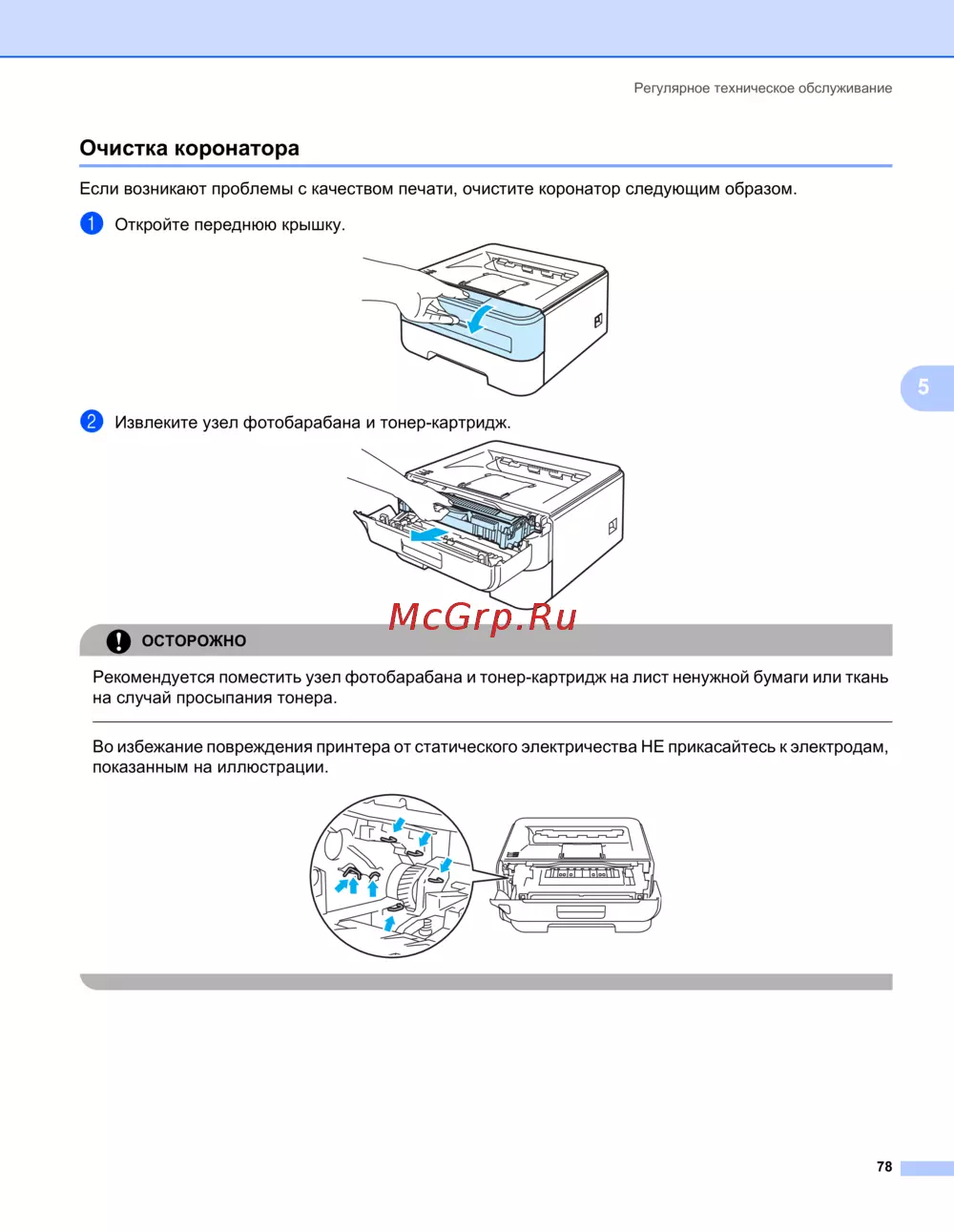 Регулярное техническое обслуживание

Очистка коронатора

Если возникают проблемы с качеством печати, очистите коронатор следующим образом.

1 Откройте переднюю крышку.

5

2 Извлеките узел фотобарабана и тонер-картридж.

McGrp.Ru

ОСТОРОЖНО

Рекомендуется поместить узел фотобарабана и тонер-картридж на лист ненужной бумаги или ткань на случай просыпания тонера.

Во избежание повреждения принтера от статического электричества НЕ прикасайтесь к электродам, показанным на иллюстрации.

78