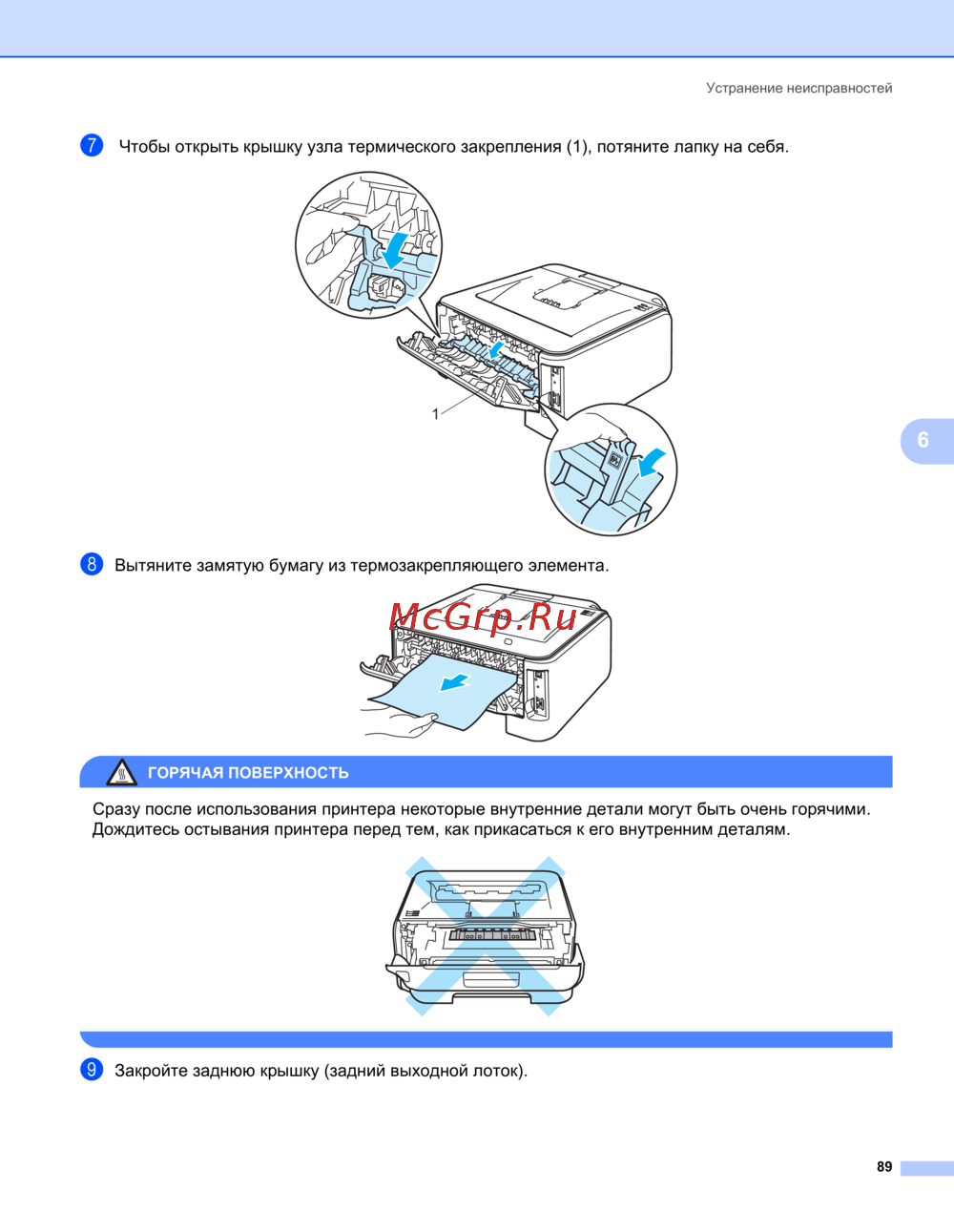 Устранение неисправностей

7 Чтобы открыть крышку узла термического закрепления (1), потяните лапку на себя.

1

6

8 Вытяните замятую бумагу из термозакрепляющего элемента.

McGrp.Ru

ГОРЯЧАЯ ПОВЕРХНОСТЬ

Сразу после использования принтера некоторые внутренние детали могут быть очень горячими. Дождитесь остывания принтера перед тем, как прикасаться к его внутренним деталям.

9 Закройте заднюю крышку (задний выходной лоток).

89