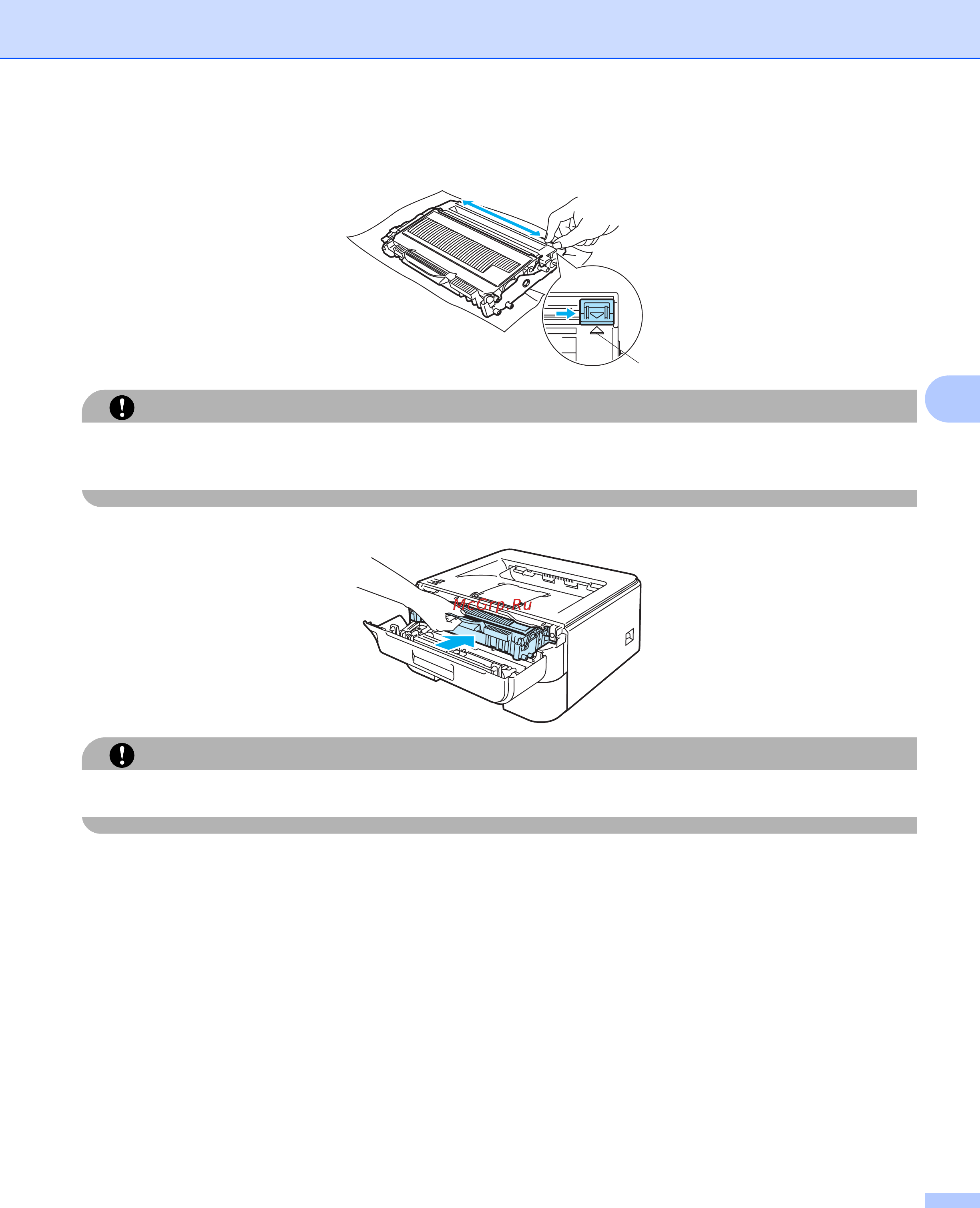 McGrp.Ru