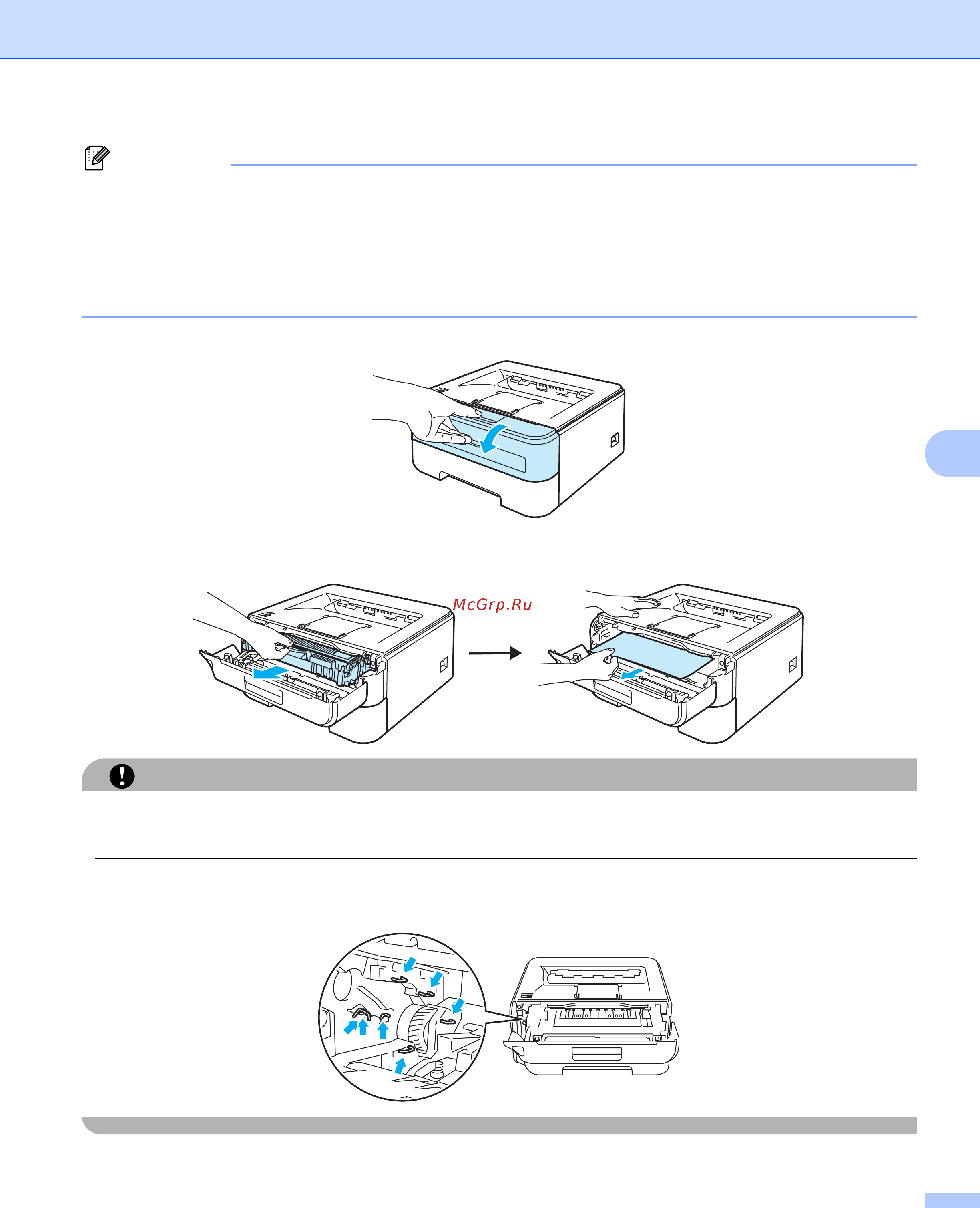 McGrp.Ru