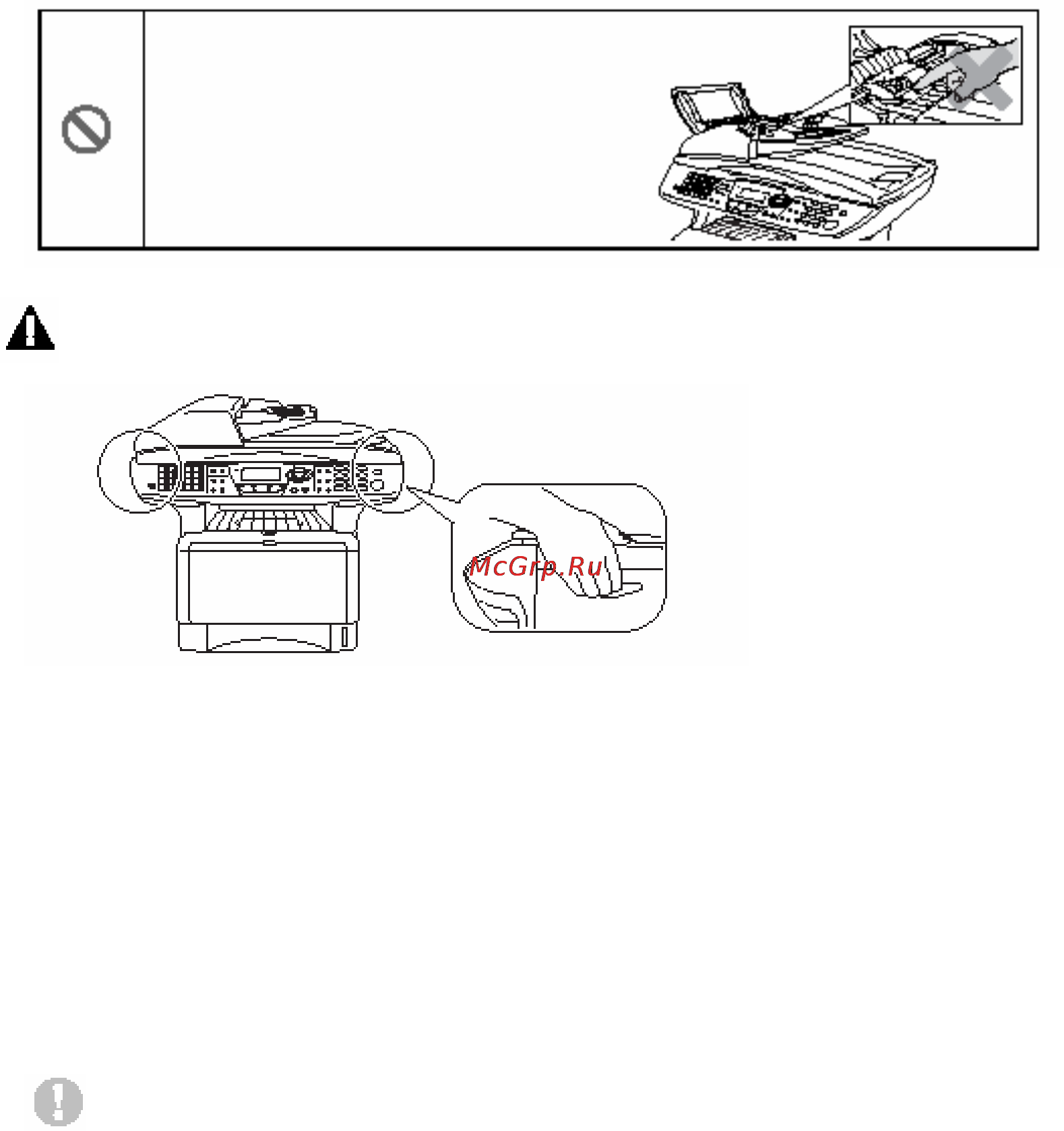 McGrp.Ru