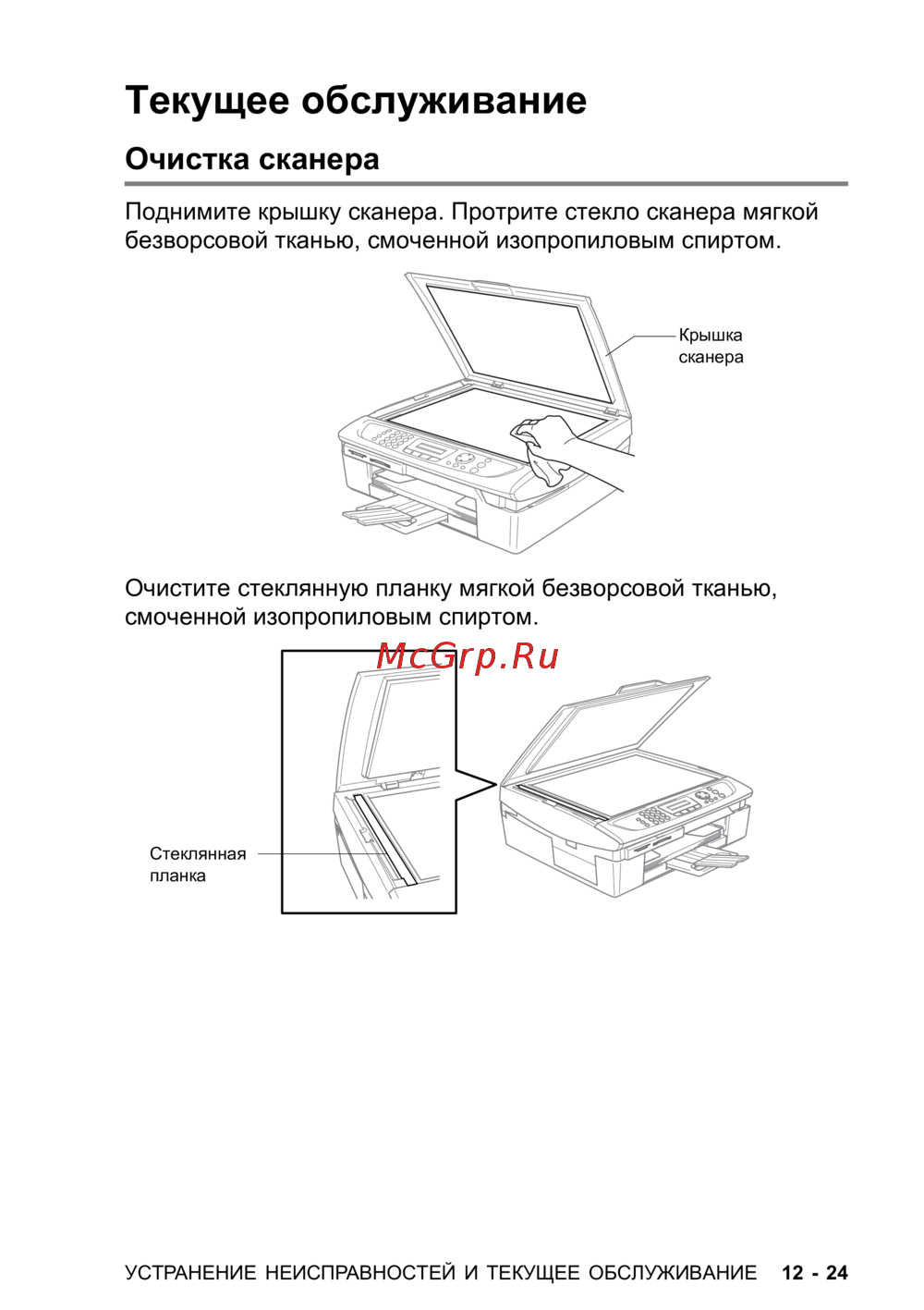 Текущее обслуживание

Очистка сканера

Поднимите крышку сканера. Протрите стекло сканера мягкой безворсовой тканью, смоченной изопропиловым спиртом.

Крышка сканера

Очистите стеклянную планку мягкой безворсовой тканью, смоченной изопропиловым спиртом.

McGrp.Ru

Стеклянная планка

УСТРАНЕНИЕ НЕИСПРАВНОСТЕЙ И ТЕКУЩЕЕ ОБСЛУЖИВАНИЕ 12 - 24