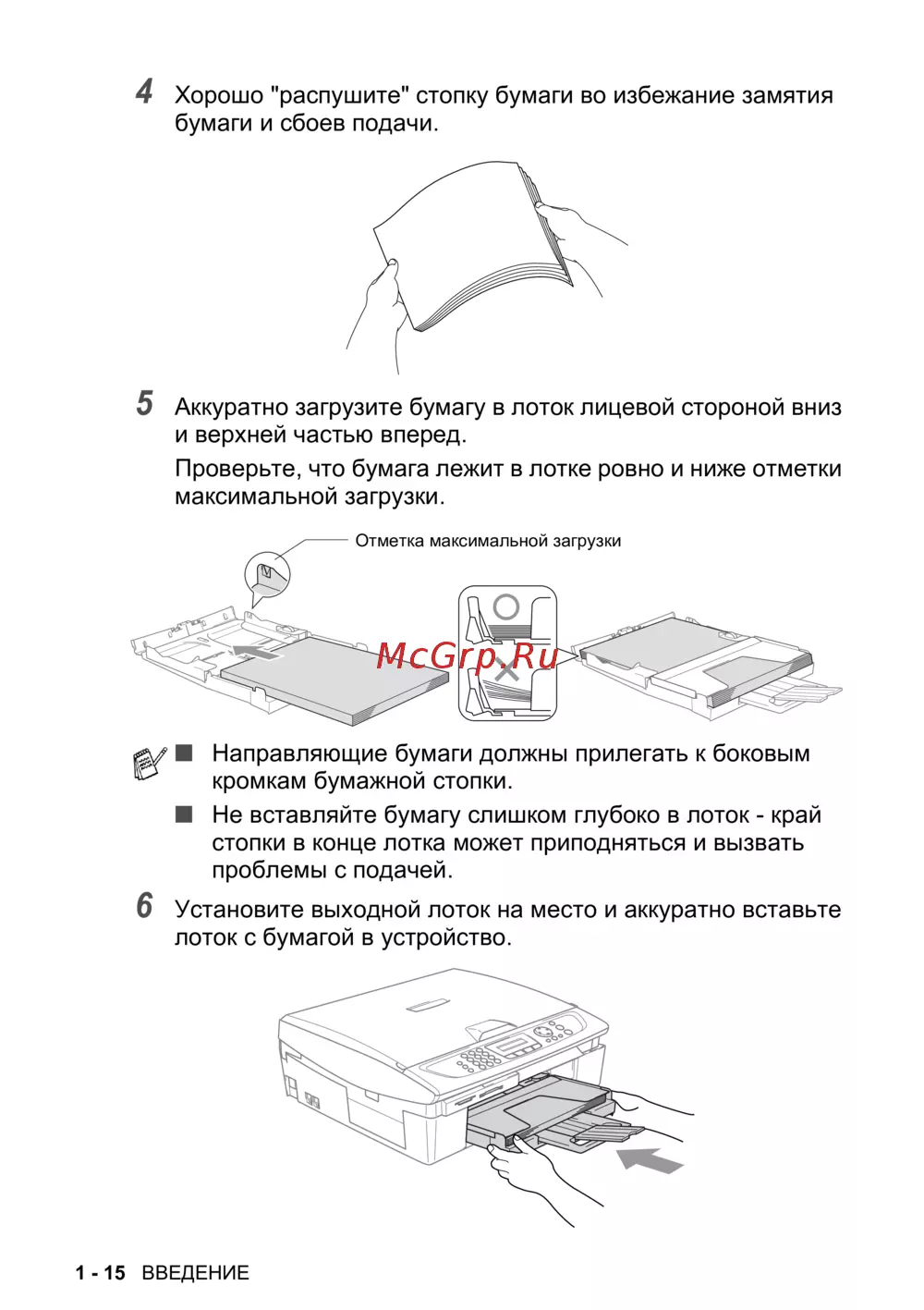 4 Хорошо "распушите" стопку бумаги во избежание замятия бумаги и сбоев подачи.

5 Аккуратно загрузите бумагу в лоток лицевой стороной вниз и верхней частью вперед.

Проверьте, что бумага лежит в лотке ровно и ниже отметки максимальной загрузки.

Отметка максимальной загрузки

McGrp.Ru

■ Направляющие бумаги должны прилегать к боковым кромкам бумажной стопки.

■ Не вставляйте бумагу слишком глубоко в лоток - край стопки в конце лотка может приподняться и вызвать проблемы с подачей.

6 Установите выходной лоток на место и аккуратно вставьте лоток с бумагой в устройство.

1 - 15 ВВЕДЕНИЕ