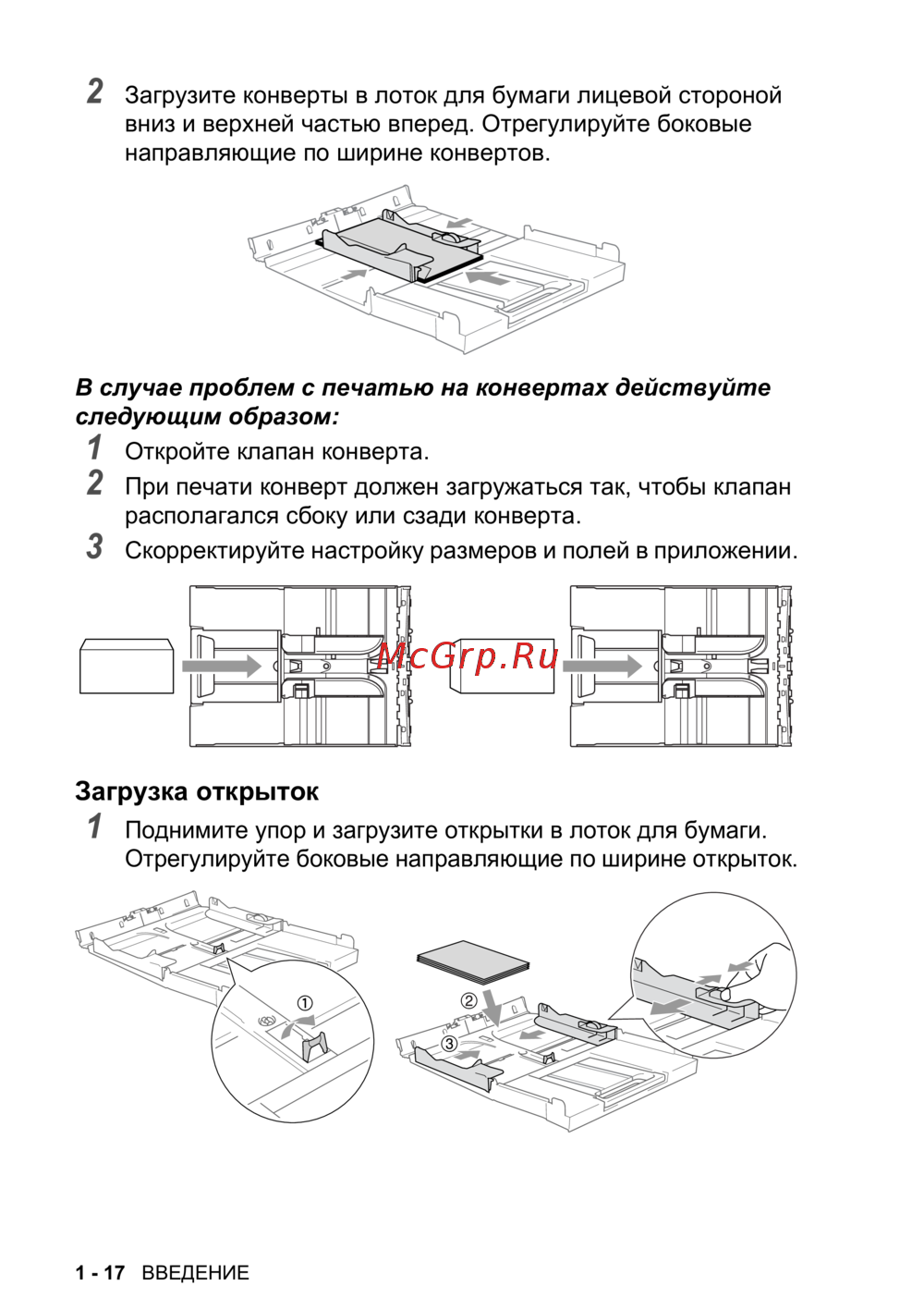 2 Загрузите конверты в лоток для бумаги лицевой стороной вниз и верхней частью вперед. Отрегулируйте боковые направляющие по ширине конвертов.

В случае проблем с печатью на конвертах действуйте следующим образом:

1 Откройте клапан конверта.

2 При печати конверт должен загружаться так, чтобы клапан располагался сбоку или сзади конверта.

3 Скорректируйте настройку размеров и полей в приложении.

McGrp.Ru

Загрузка открыток

1 Поднимите упор и загрузите открытки в лоток для бумаги. Отрегулируйте боковые направляющие по ширине открыток.

①

②

③

1 - 17 ВВЕДЕНИЕ