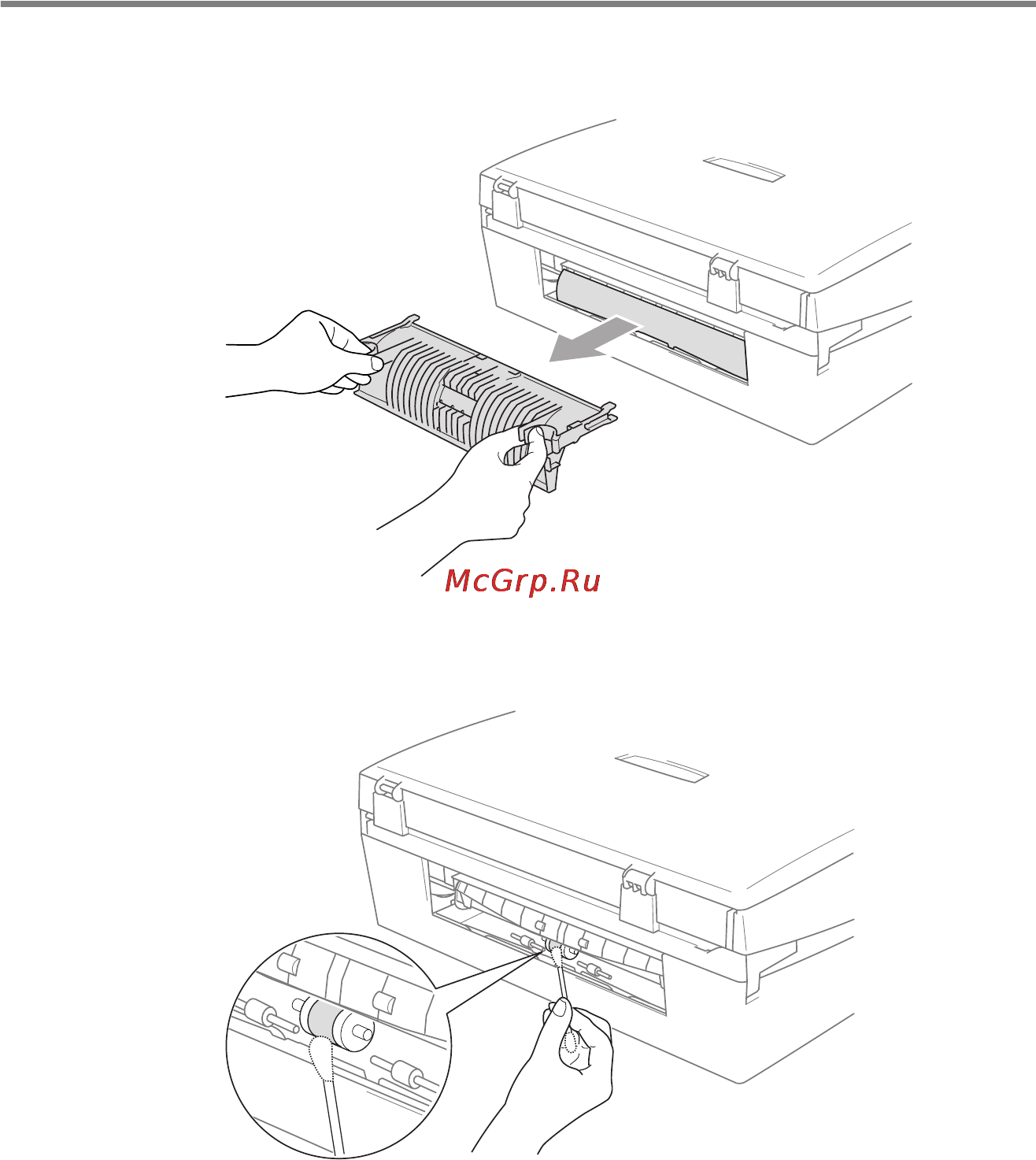 McGrp.Ru