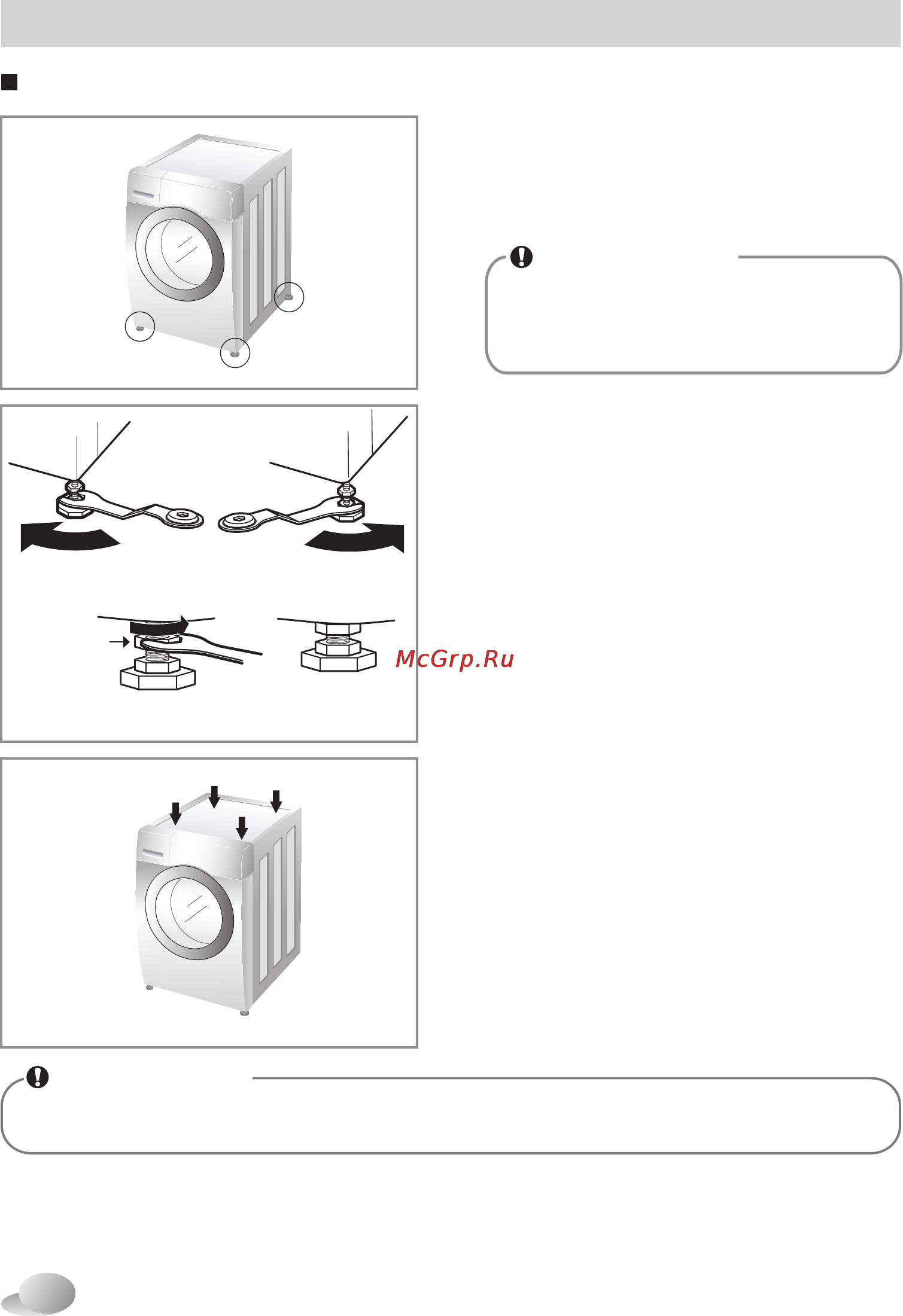 McGrp.Ru