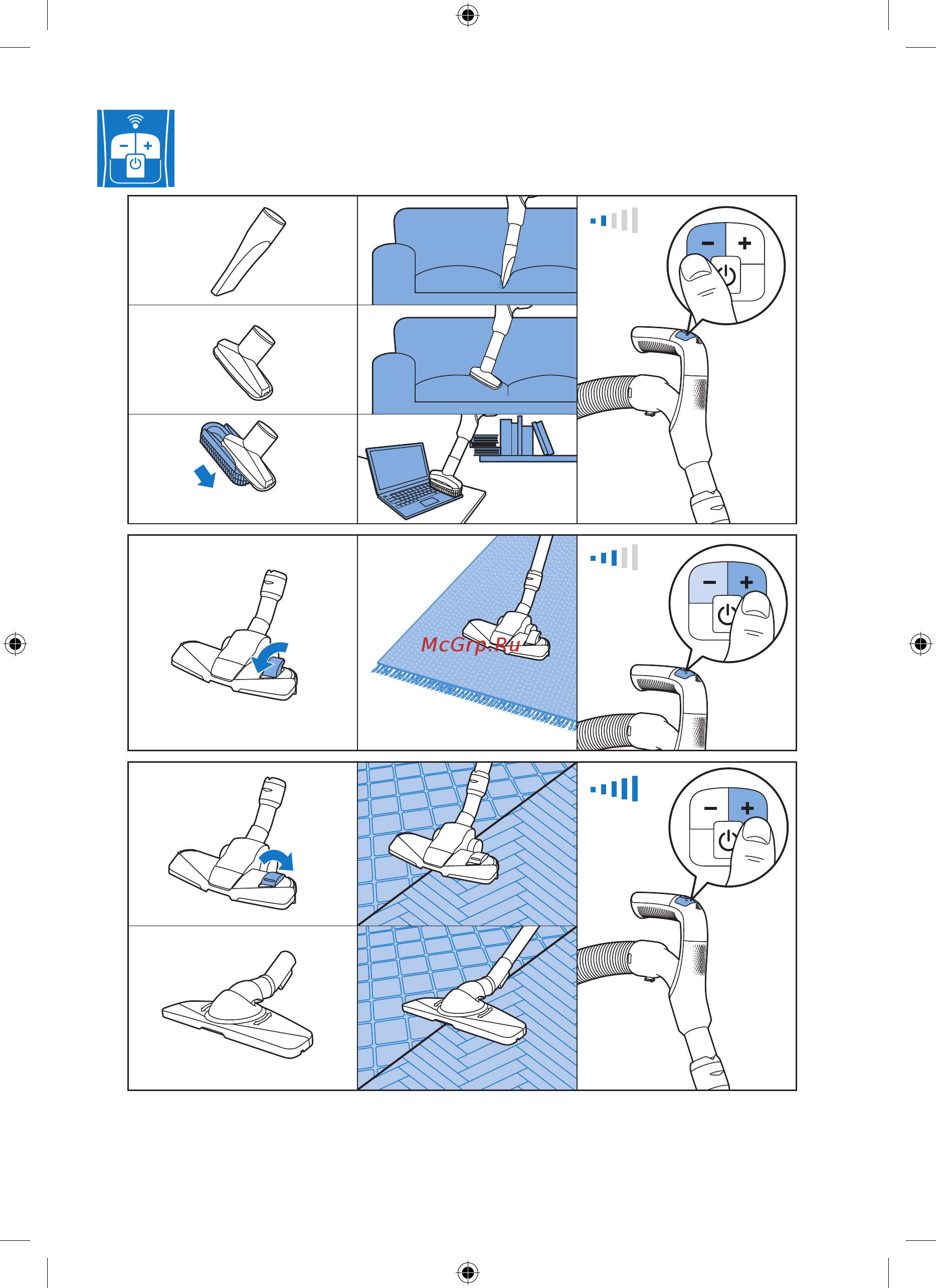 McGrp.Ru