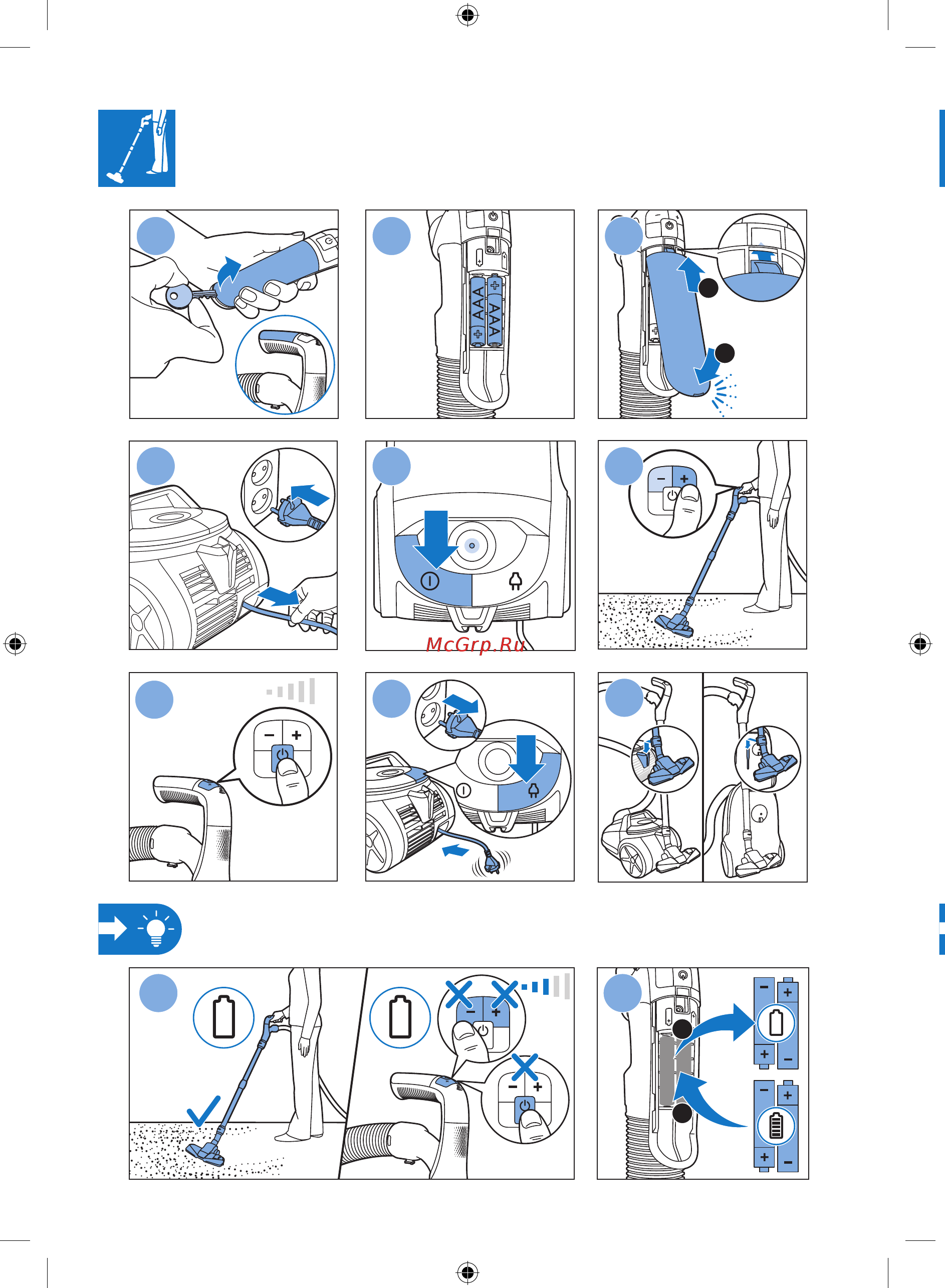 AAA
AAA

McGrp.Ru