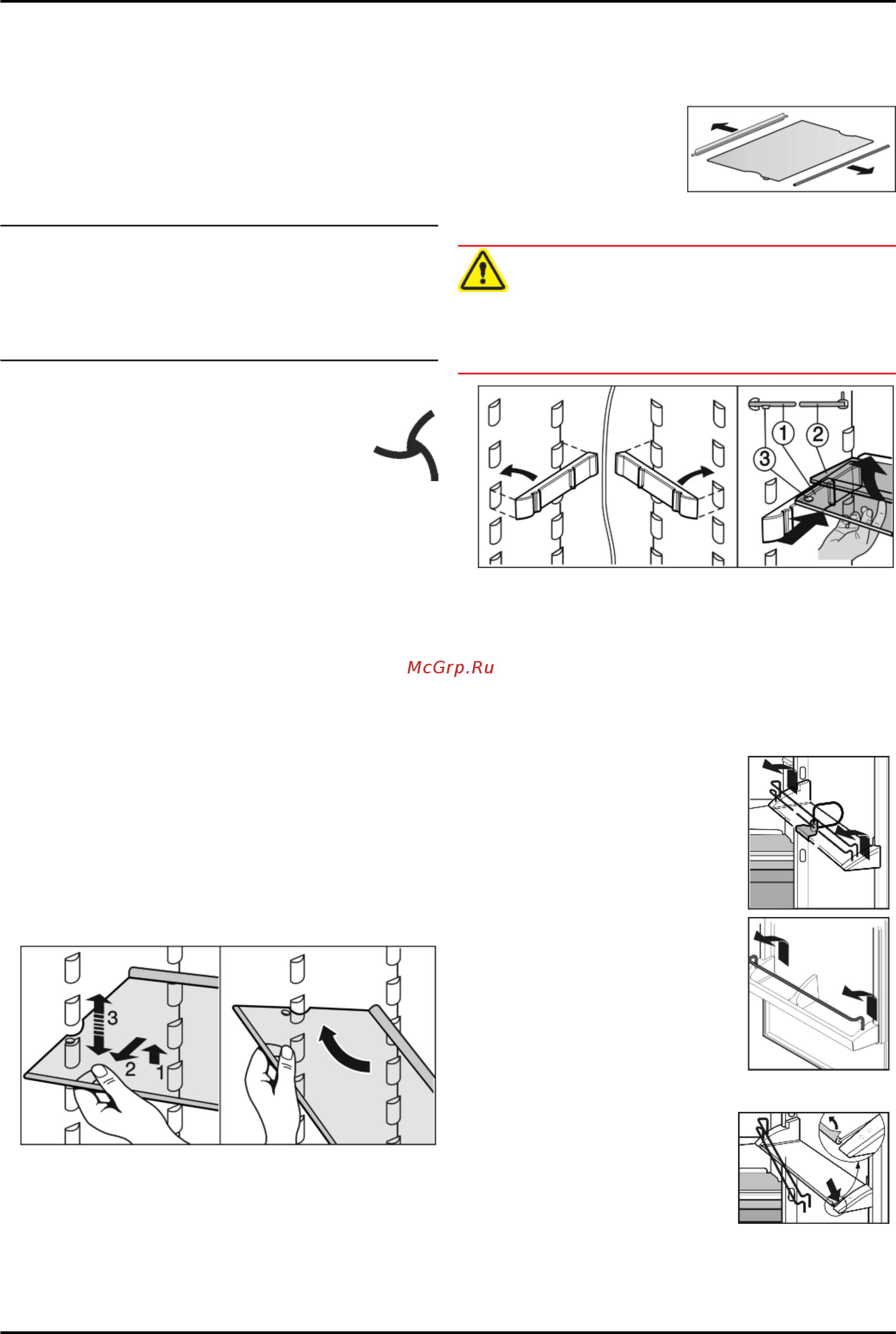 1
2
3

McGrp.Ru

3
2
1