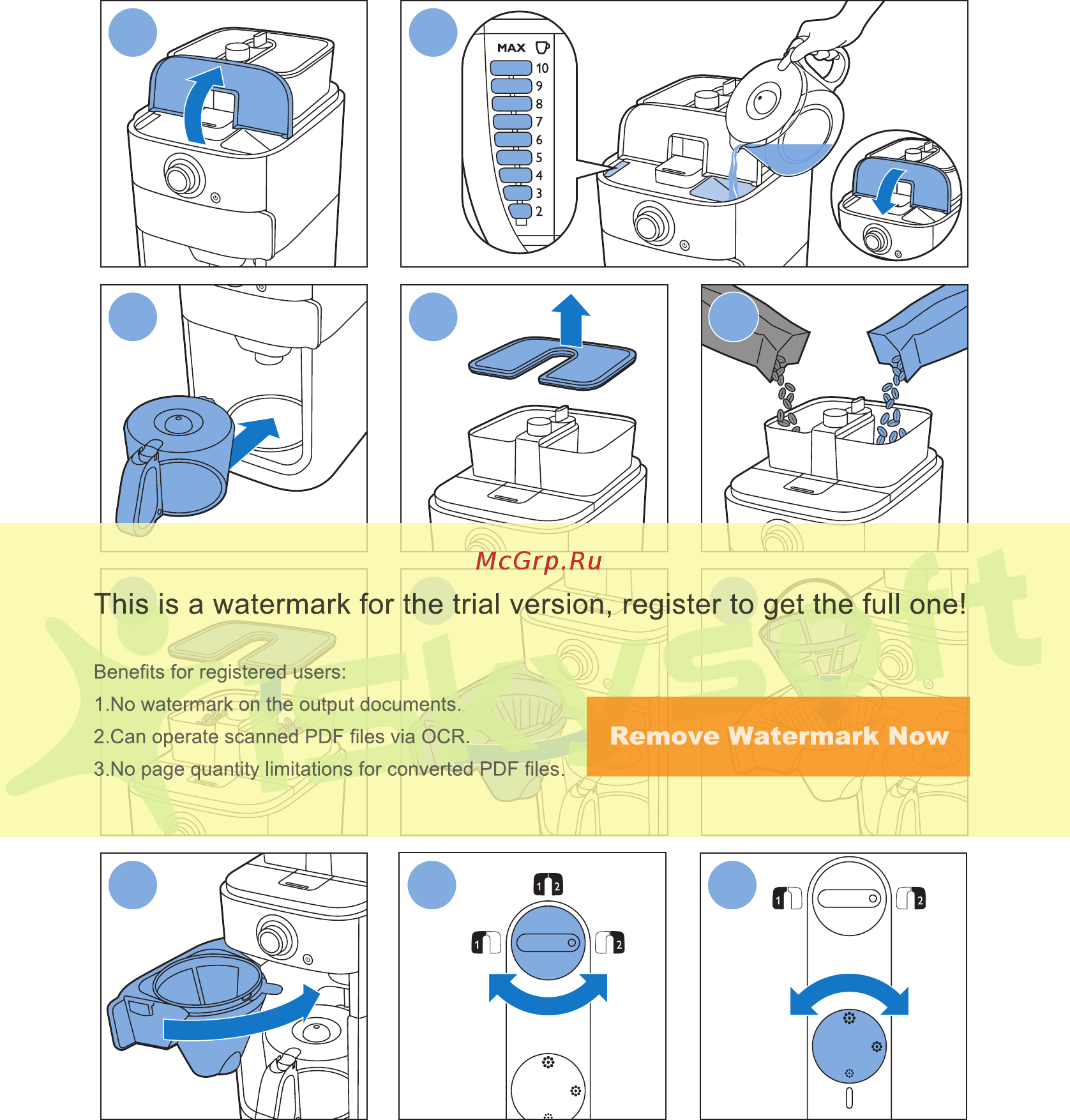 MAX
10
9
8
7
6
5
4
3
2

McGrp.Ru

This is a watermark for the trial version, register to get the full one!

Benefits for registered users:
1.No watermark on the output documents.
2.Can operate scanned PDF files via OCR.
3.No page quantity limitations for converted PDF files.

Remove Watermark Now

1 2
1
2
1
2