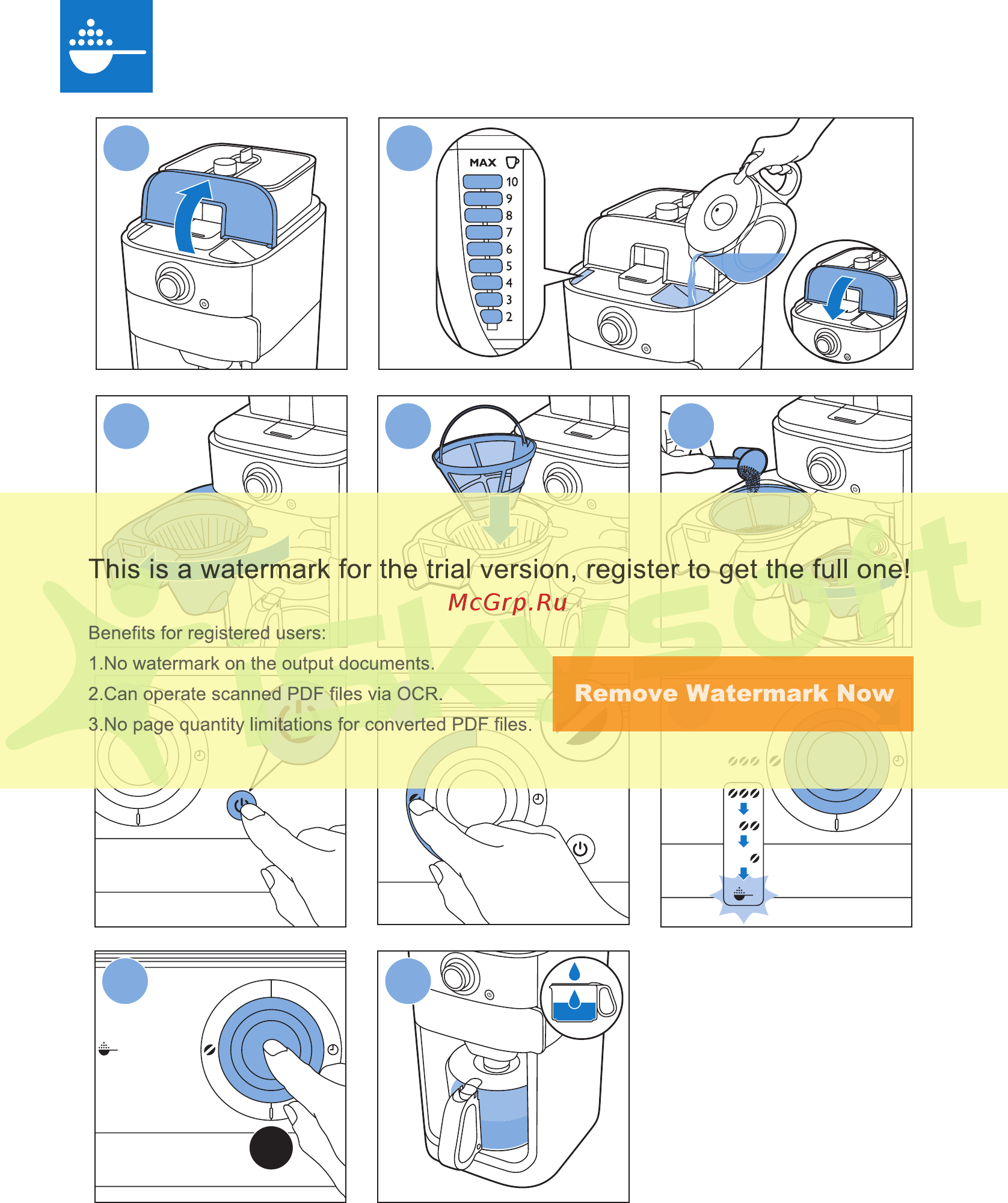 MAX
10
9
8
7
6
5
4
3
2

This is a watermark for the trial version, register to get the full one!
McGrp.Ru
Benefits for registered users:
1.No watermark on the output documents.
2.Can operate scanned PDF files via OCR.
3.No page quantity limitations for converted PDF files.
Remove Watermark Now