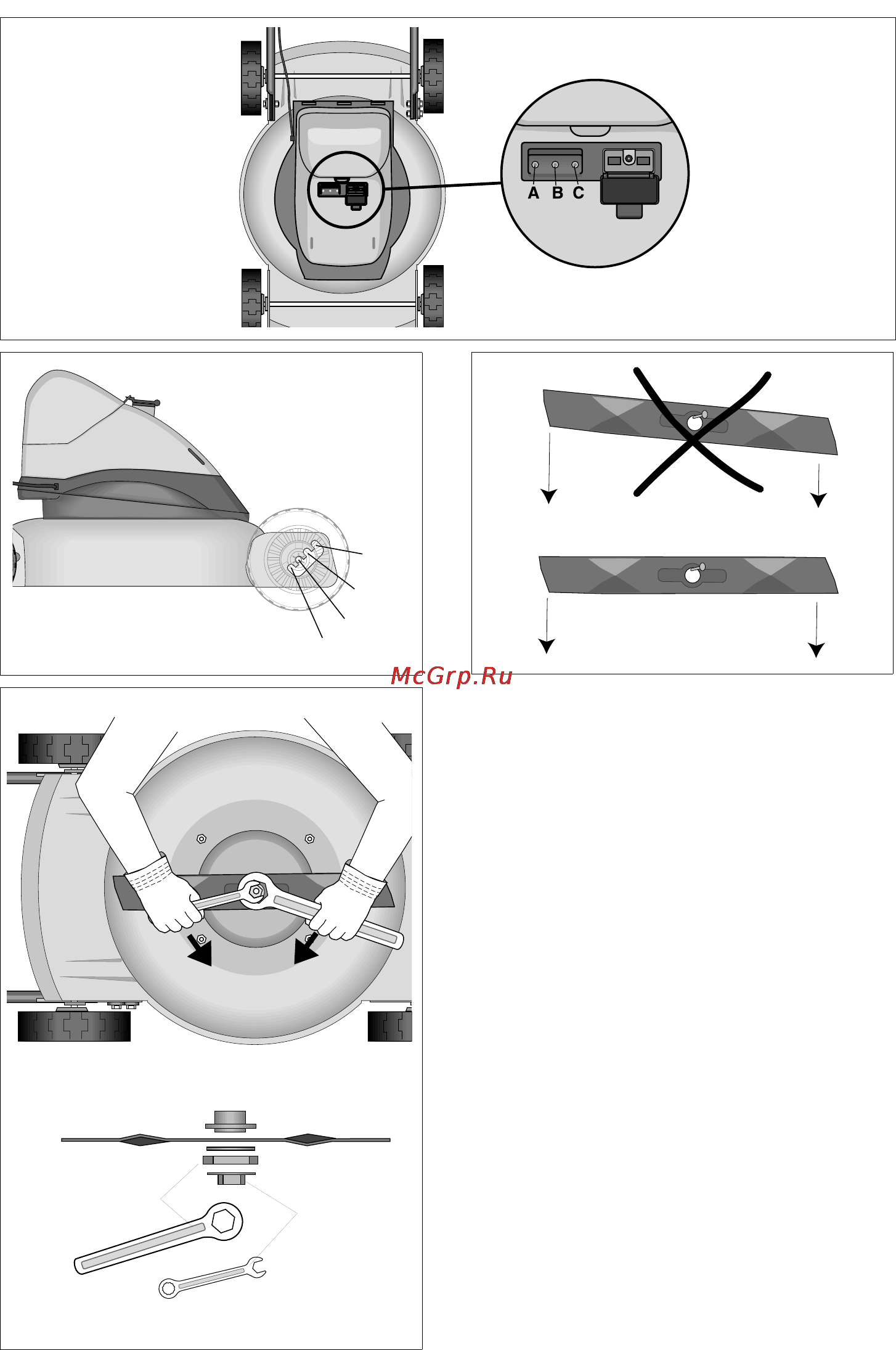 A B C

McGrp.Ru