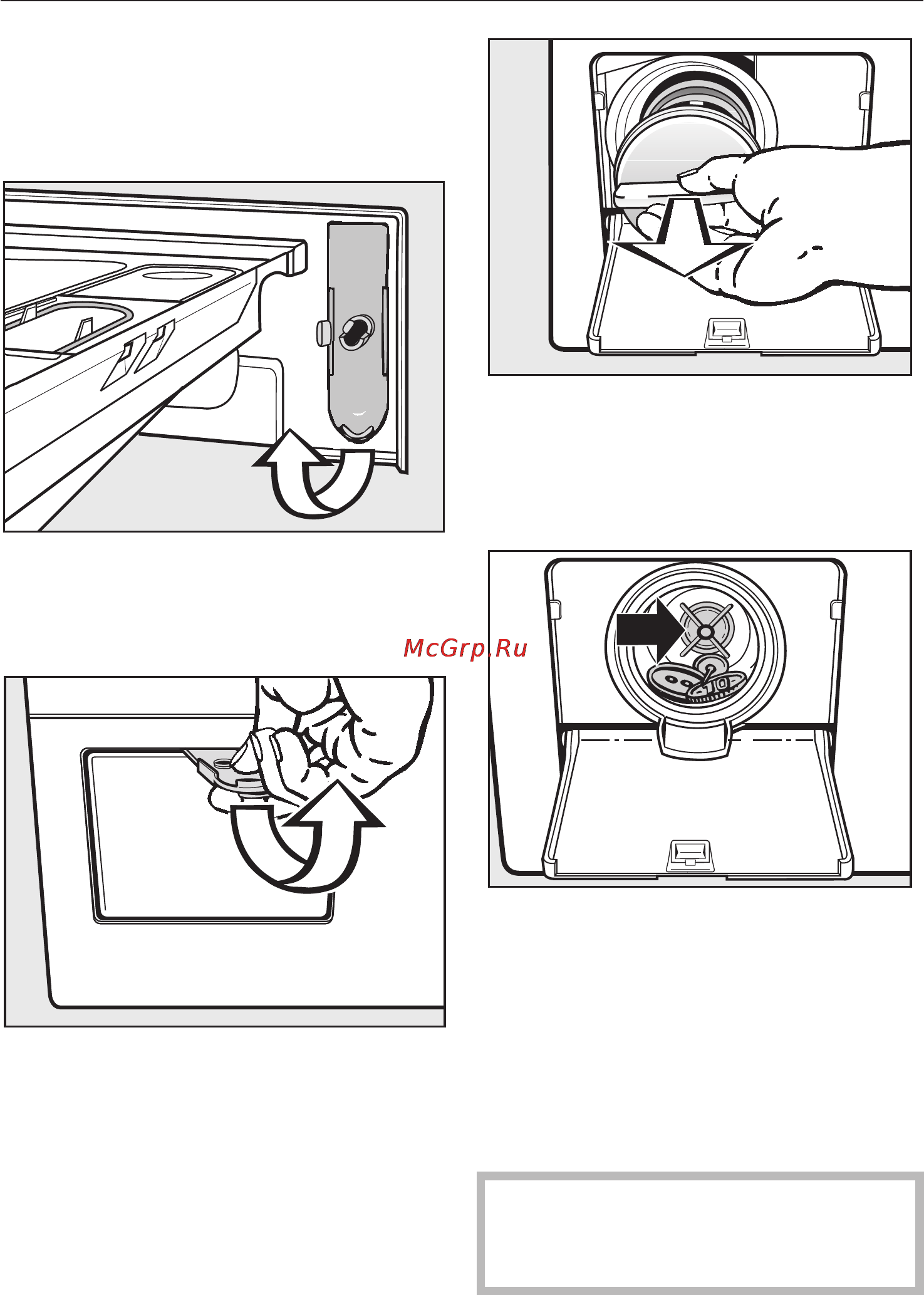 McGrp.Ru