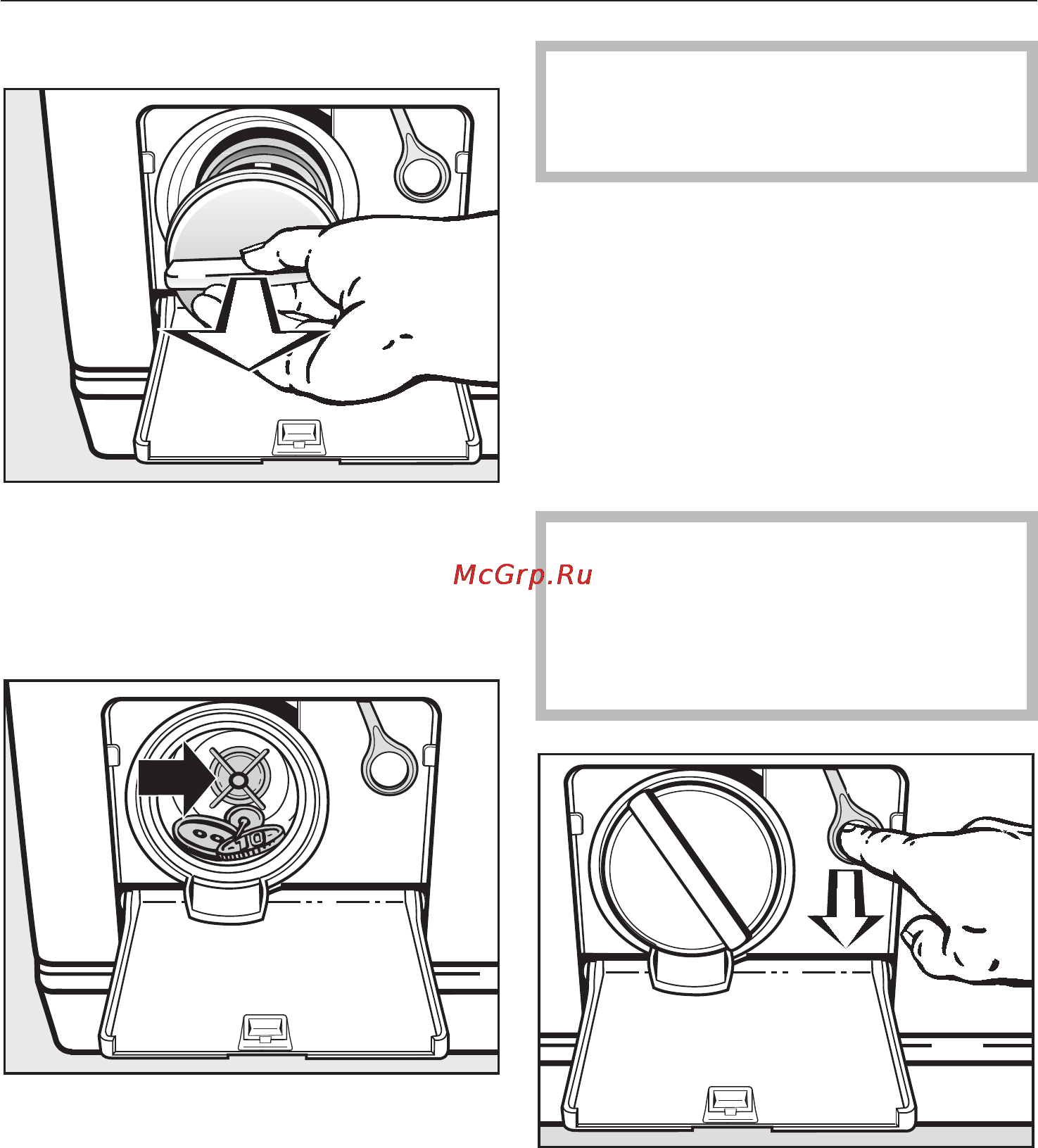 McGrp.Ru