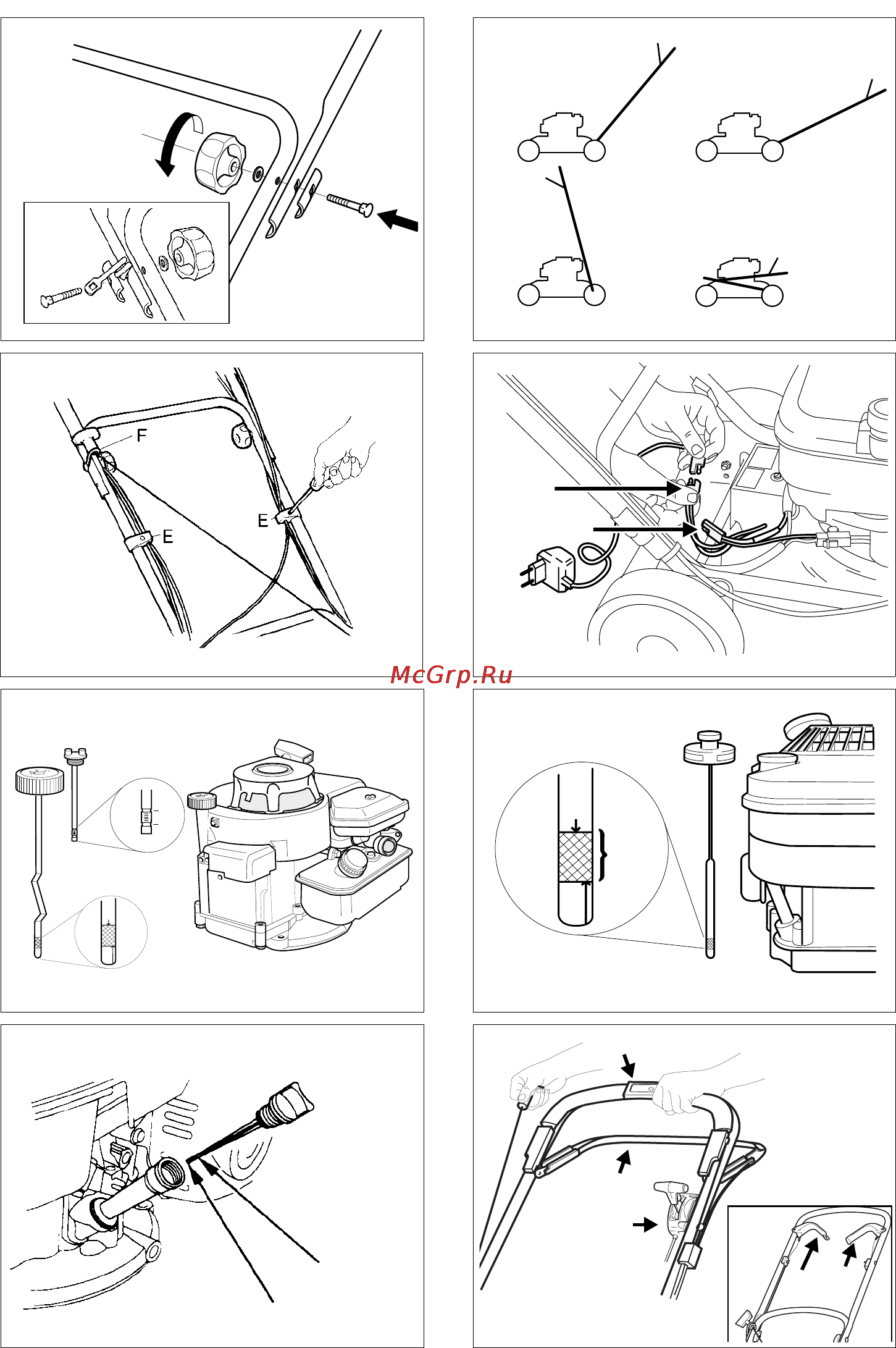 F

E

E

McGrp.Ru