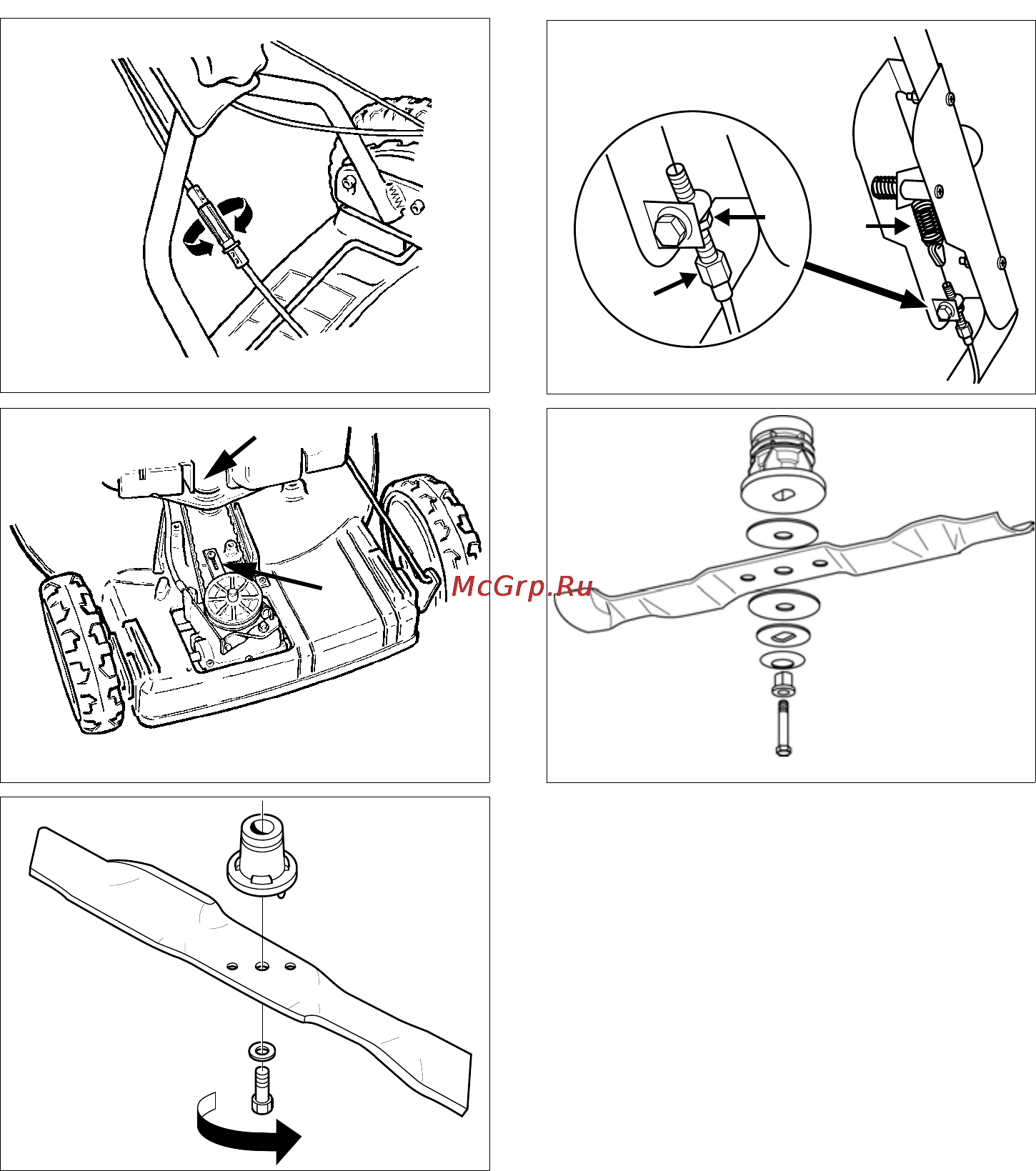 McGrp.Ru