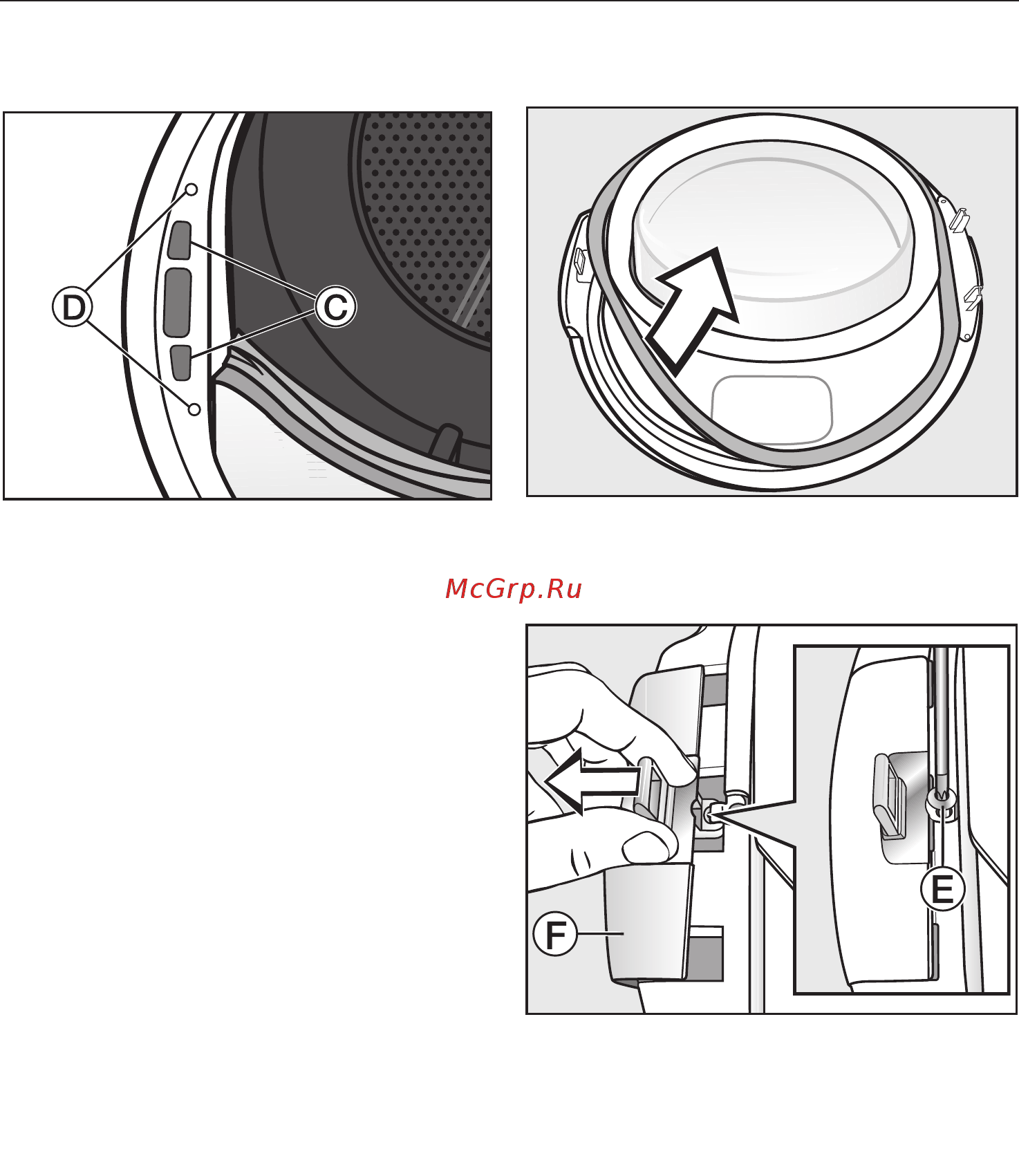 D
C

McGrp.Ru

F
E