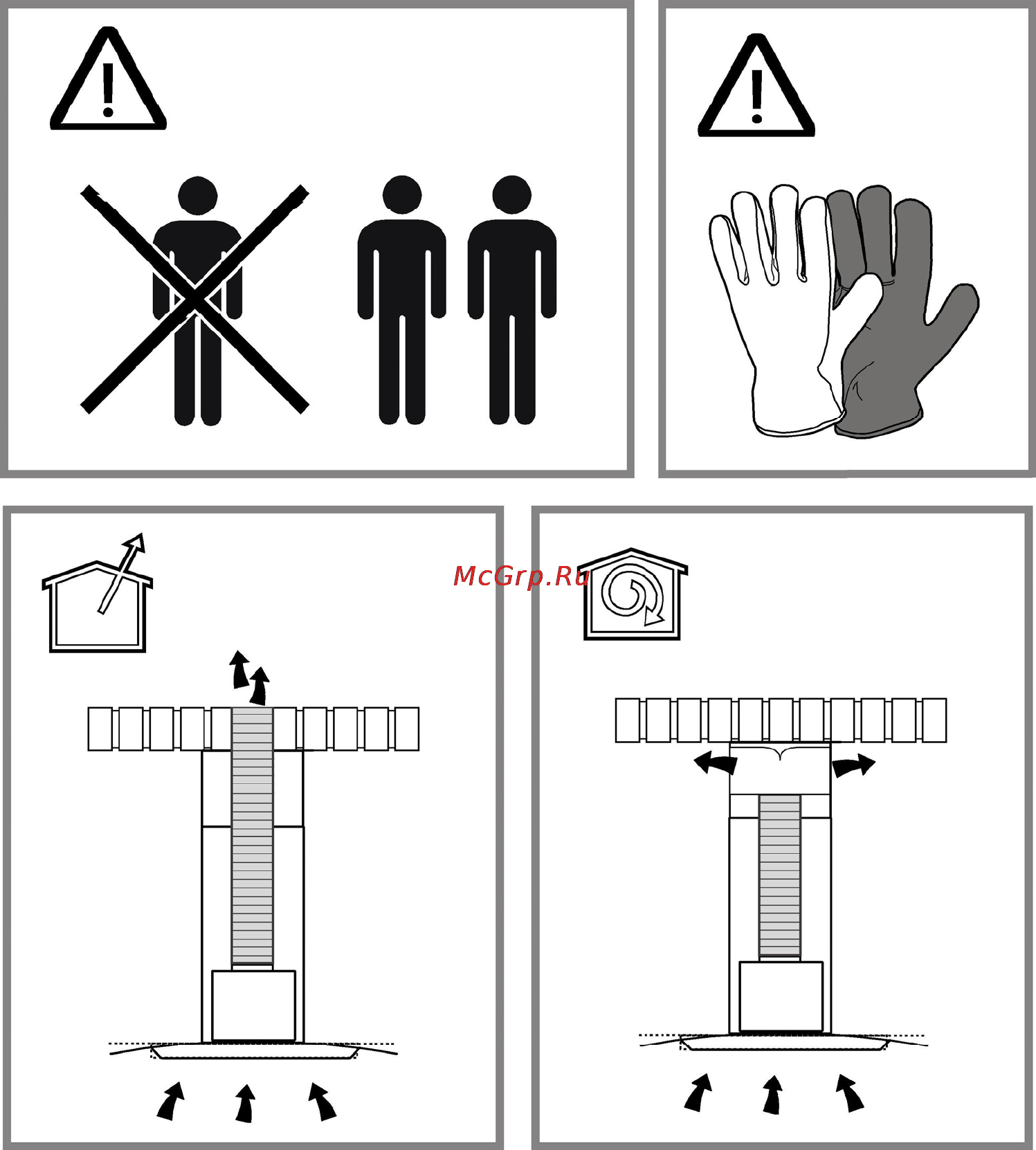 McGrp.Ru