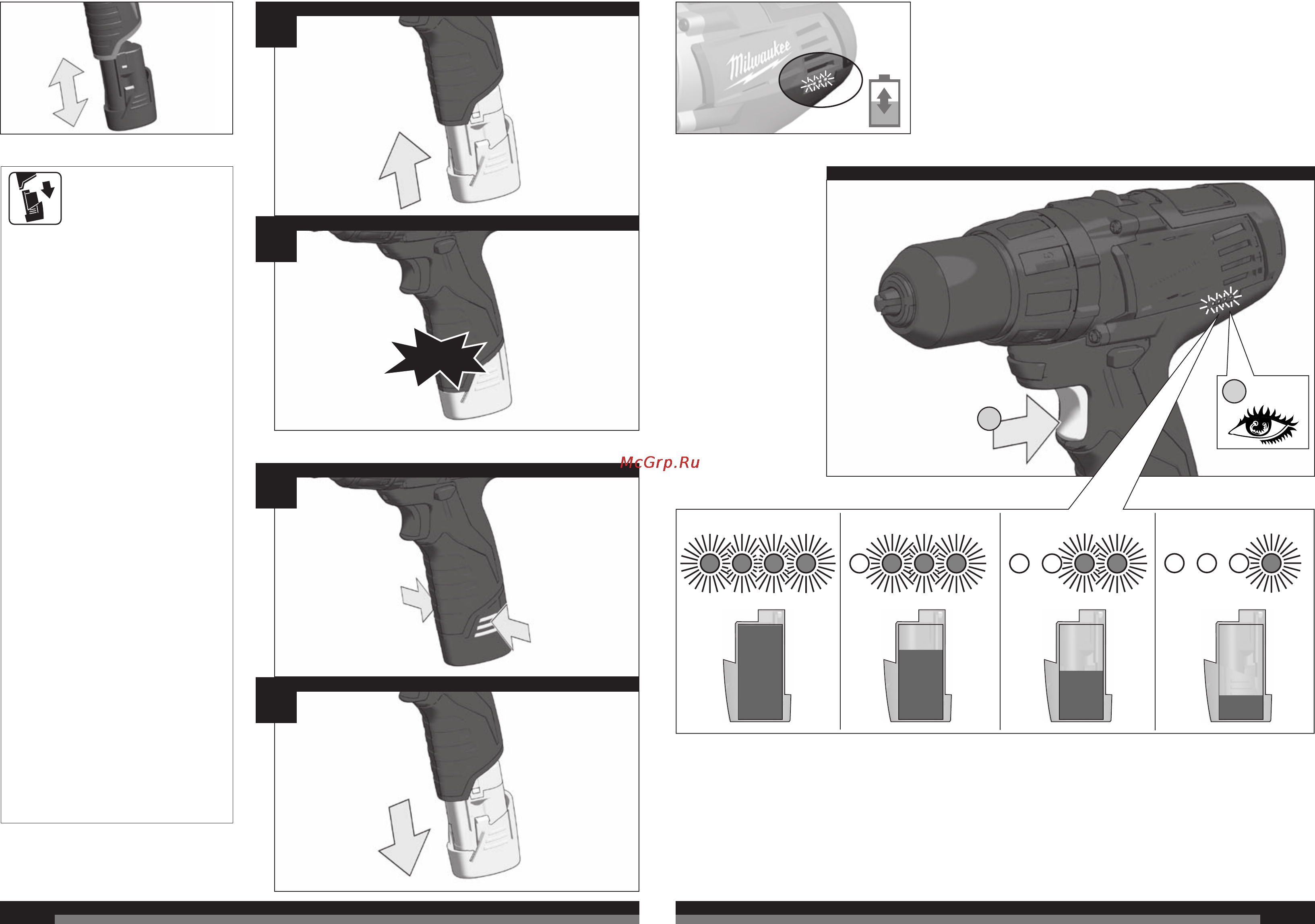 Milwaukee

McGrp.Ru