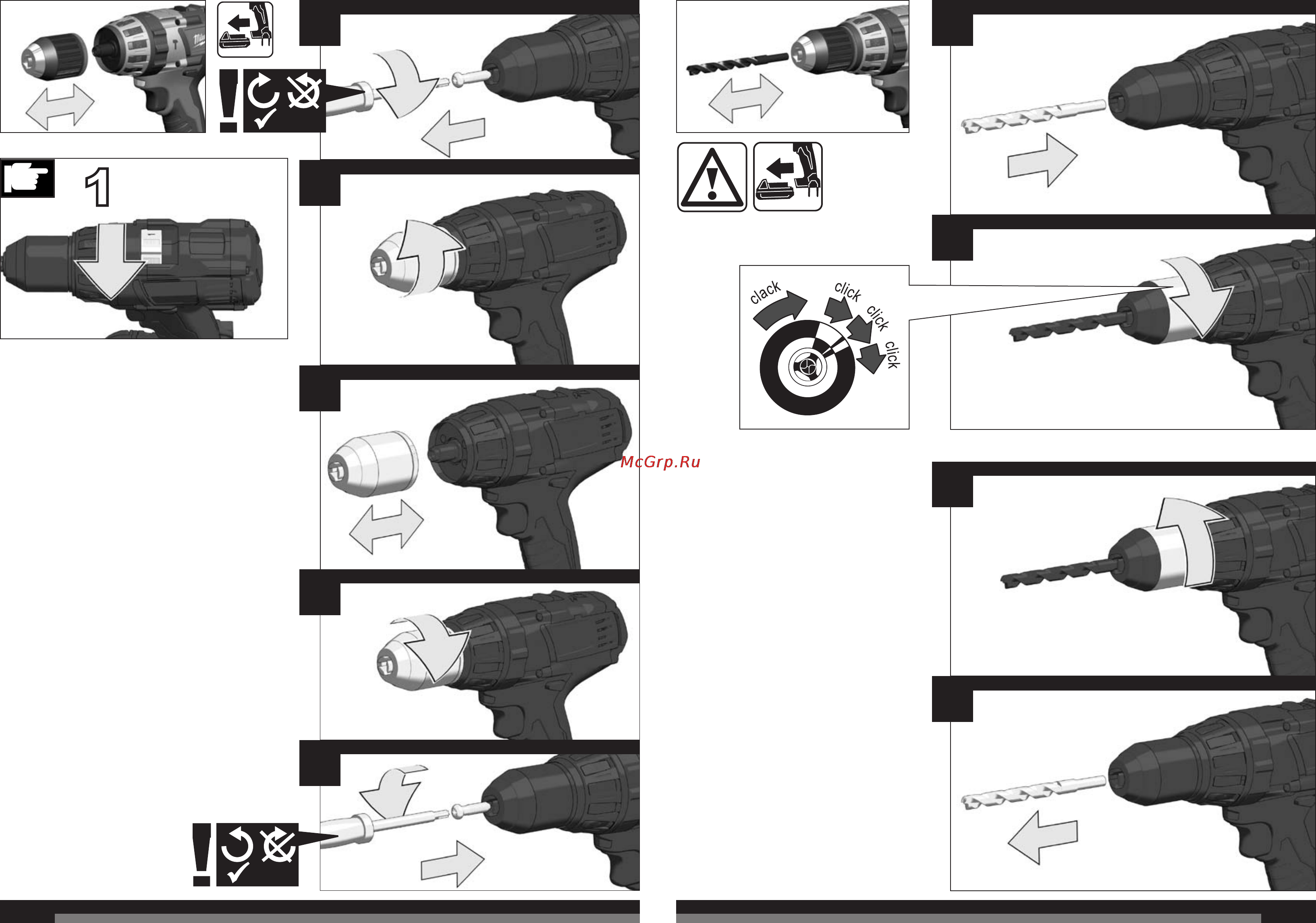 1

clack
click
click
click

McGrp.Ru