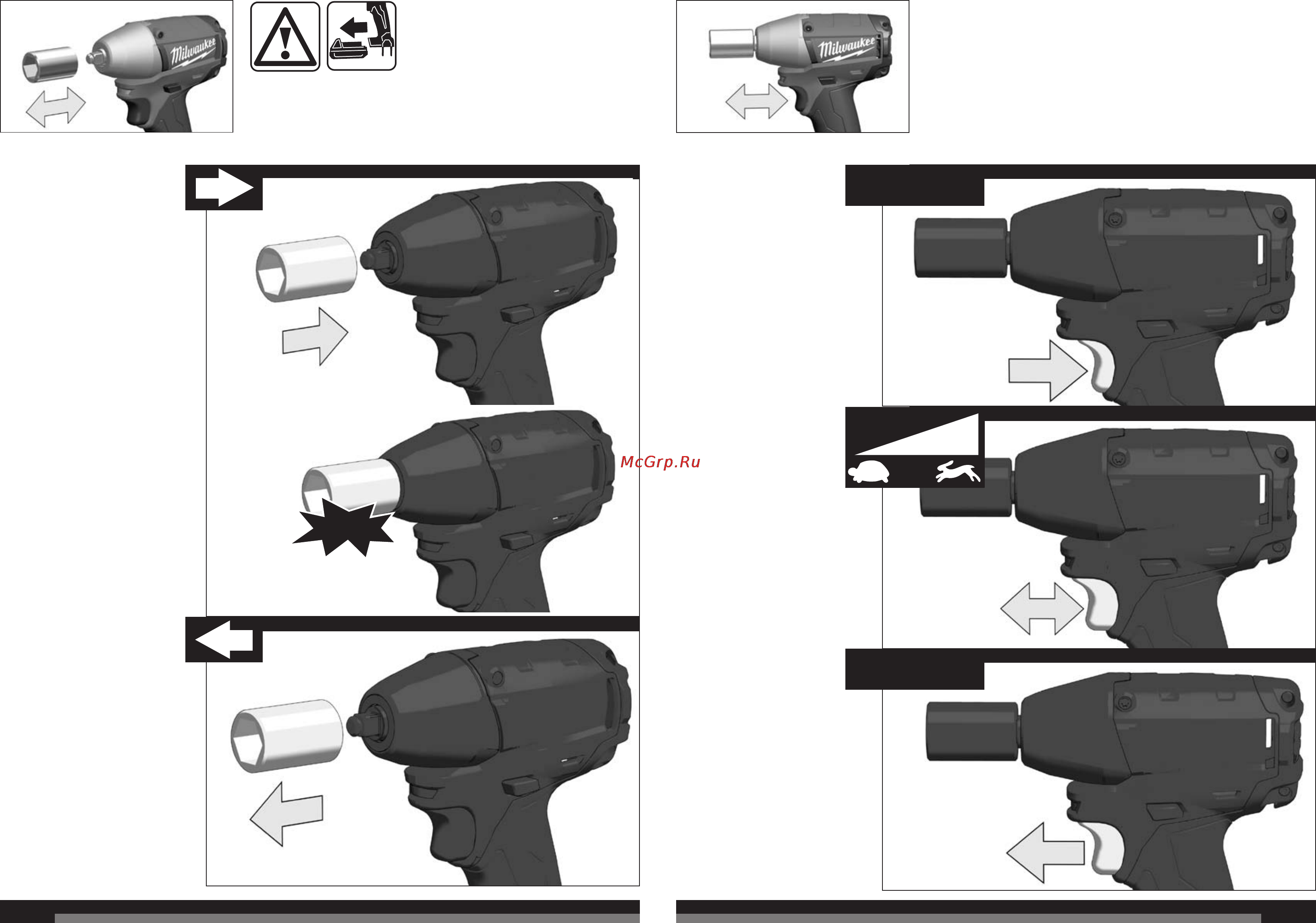 Milwaukee

Milwaukee

McGrp.Ru