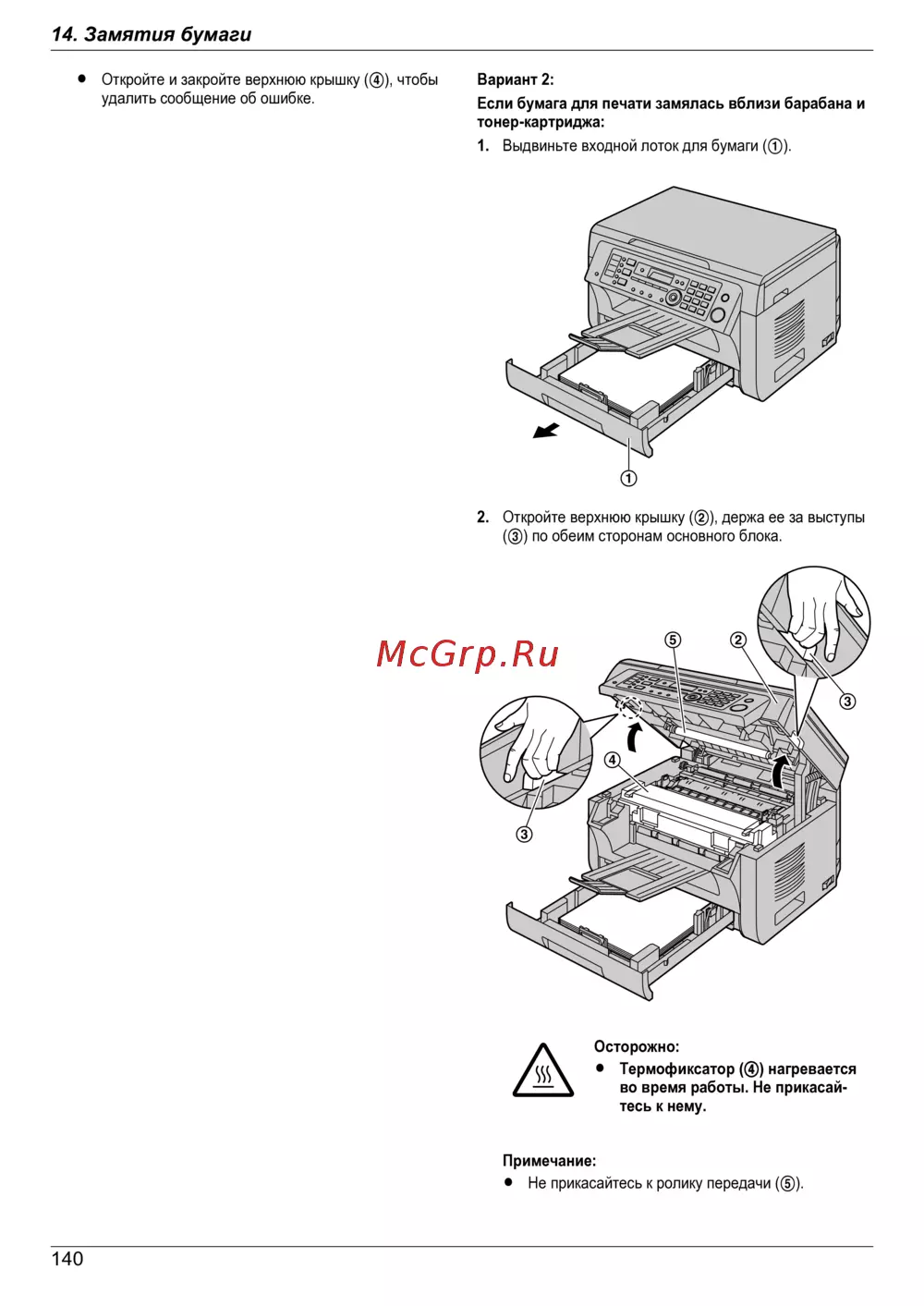 14. Замятия бумаги

● Откройте и закройте верхнюю крышку (④), чтобы удалить сообщение об ошибке.

Вариант 2:

Если бумага для печати замялась вблизи барабана и тонер-картриджа:

1. Выдвиньте входной лоток для бумаги (①).

①

2. Откройте верхнюю крышку (②), держа ее за выступы (③) по обеим сторонам основного блока.

McGrp.Ru

⑤ ② ③ ④ ③

Осторожно:

● Термофиксатор (④) нагревается во время работы. Не прикасайтесь к нему.

Примечание:

● Не прикасайтесь к ролику передачи (⑤).

140