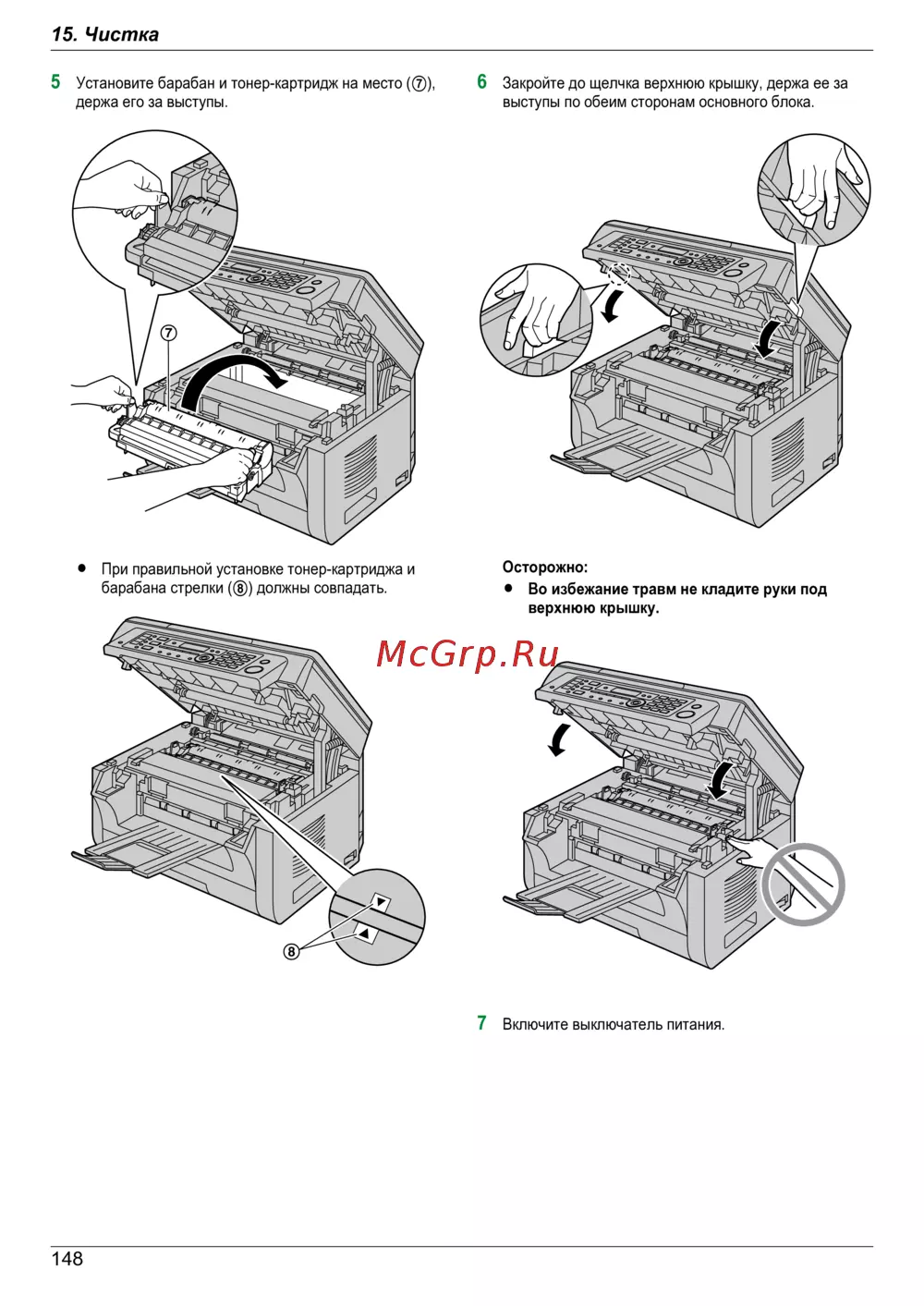 15. Чистка

5 Установите барабан и тонер-картридж на место (⑦), держа его за выступы.

⑦

● При правильной установке тонер-картриджа и барабана стрелки (⑧) должны совпадать.

⑧

6 Закройте до щелчка верхнюю крышку, держа ее за выступы по обеим сторонам основного блока.

Осторожно:
● Во избежание травм не кладите руки под верхнюю крышку.

McGrp.Ru

7 Включите выключатель питания.

148