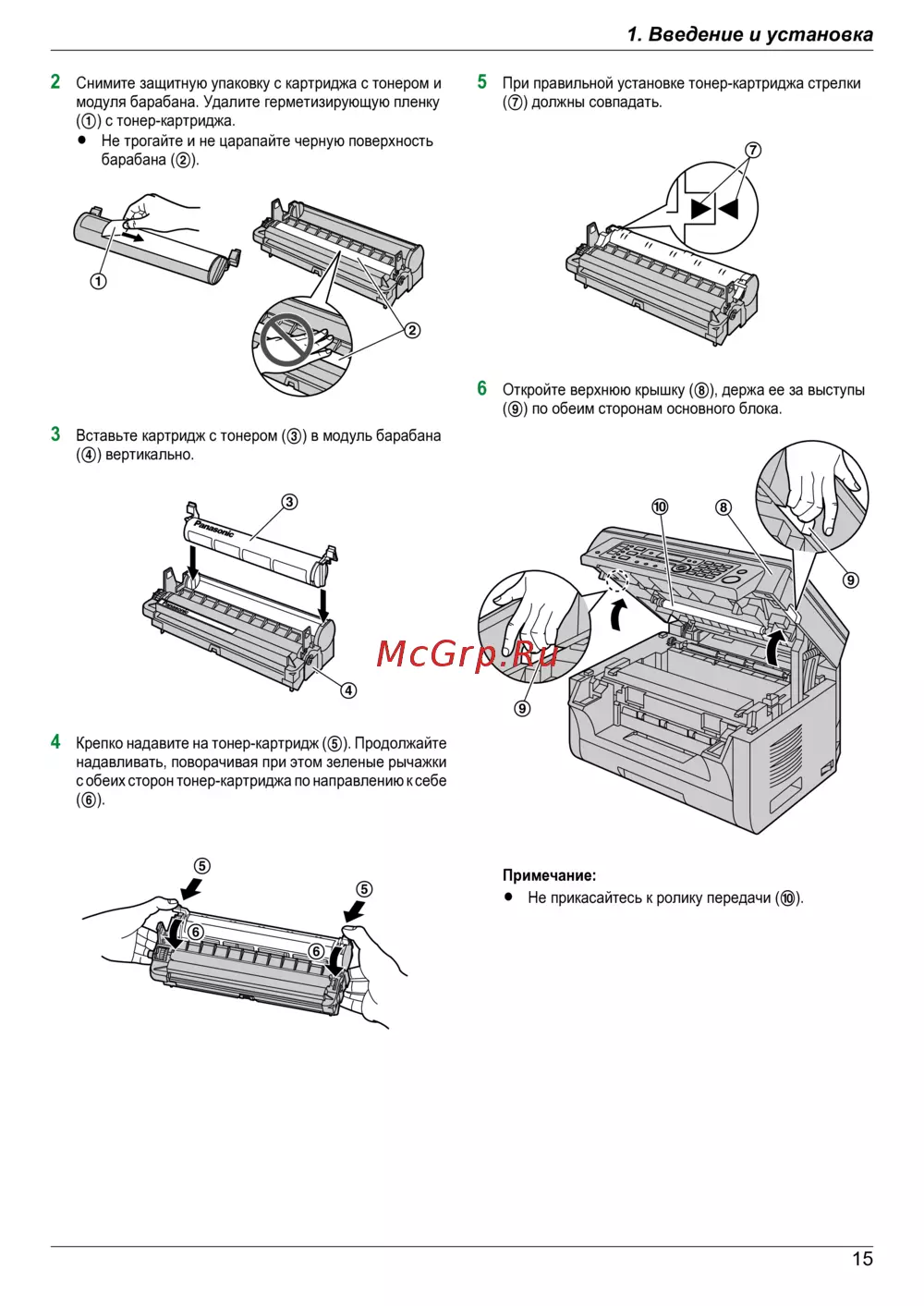 1. Введение и установка

2 Снимите защитную упаковку с картриджа с тонером и модуля барабана. Удалите герметизирующую пленку (①) с тонер-картриджа.
● Не трогайте и не царапайте черную поверхность барабана (②).

①
②

3 Вставьте картридж с тонером (③) в модуль барабана (④) вертикально.

③
Panasonic
④

4 Крепко надавите на тонер-картридж (⑤). Продолжайте надавливать, поворачивая при этом зеленые рычажки с обеих сторон тонер-картриджа по направлению к себе (⑥).

⑤
⑤
⑥
⑥

5 При правильной установке тонер-картриджа стрелки (⑦) должны совпадать.

⑦

6 Откройте верхнюю крышку (⑧), держа ее за выступы (⑨) по обеим сторонам основного блока.

⑩
⑧
⑨
⑨

McGrp.Ru

Примечание:
● Не прикасайтесь к ролику передачи (⑩).

15