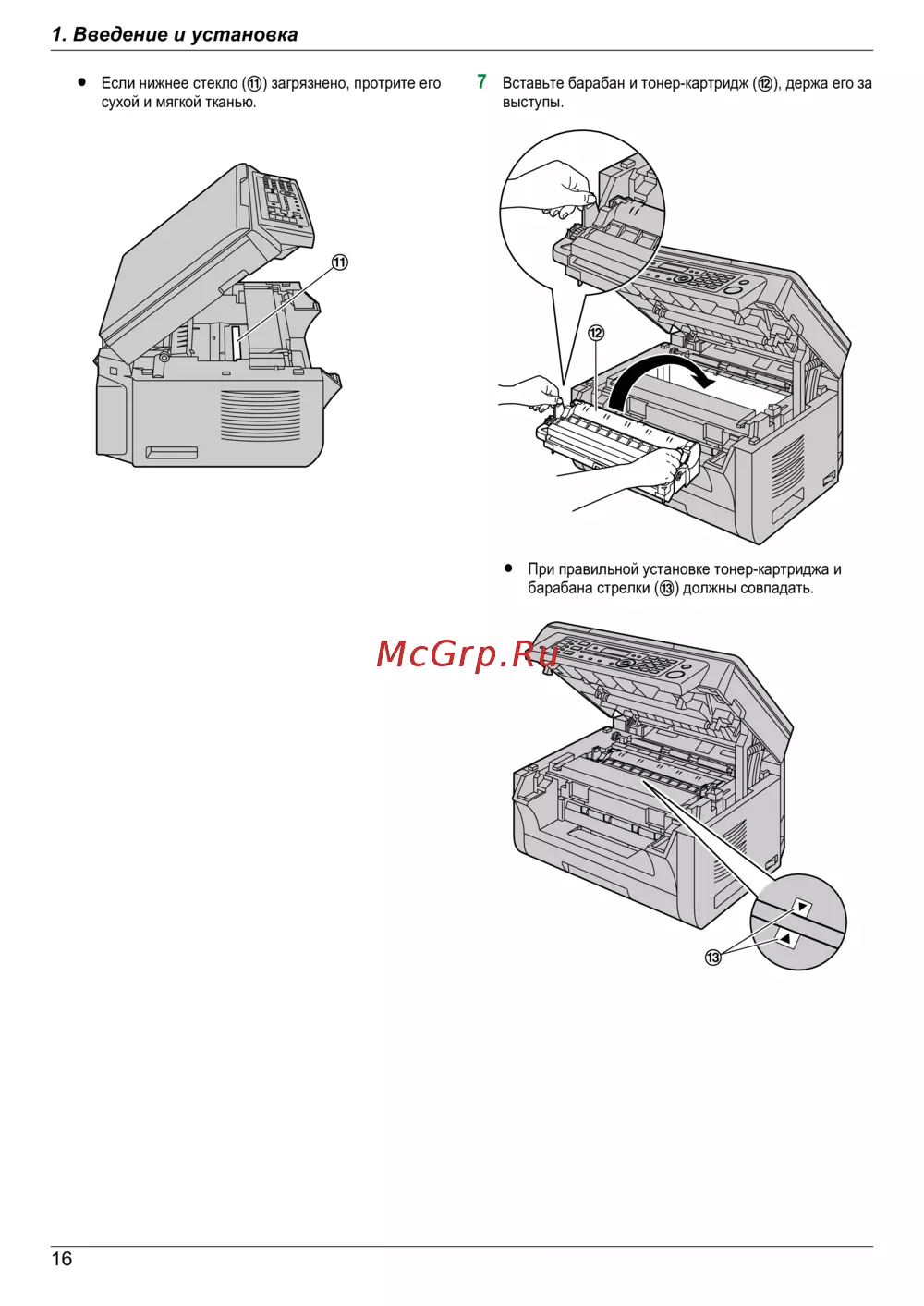 1. Введение и установка

● Если нижнее стекло (⑪) загрязнено, протрите его сухой и мягкой тканью.

⑪

7 Вставьте барабан и тонер-картридж (⑫), держа его за выступы.

⑫

● При правильной установке тонер-картриджа и барабана стрелки (⑬) должны совпадать.

McGrp.Ru

⑬

16