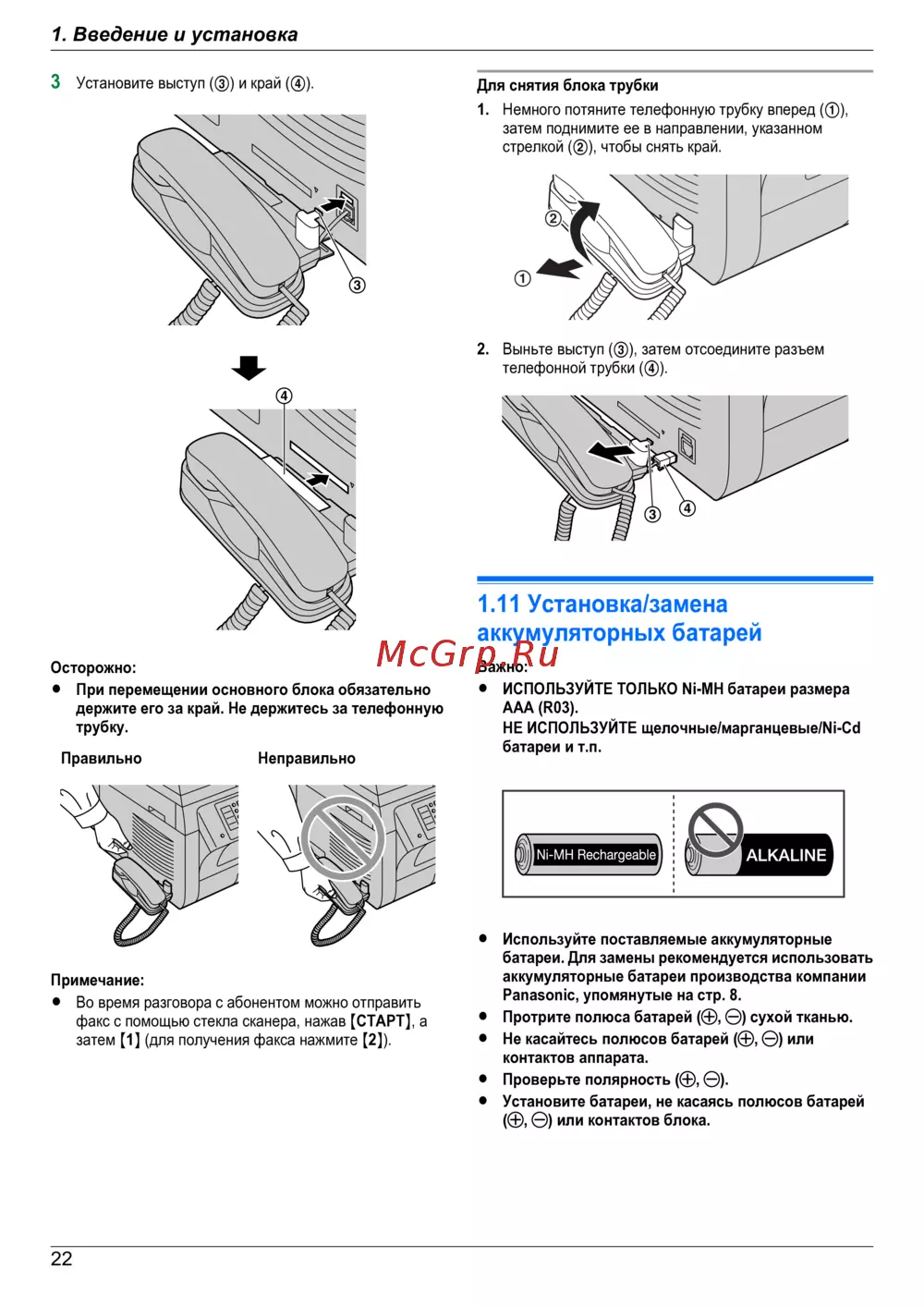 1. Введение и установка

3 Установите выступ (③) и край (④).

③

④

Осторожно:
● При перемещении основного блока обязательно держите его за край. Не держитесь за телефонную трубку.

Правильно

Неправильно

Примечание:
● Во время разговора с абонентом можно отправить факс с помощью стекла сканера, нажав [СТАРТ], а затем [1] (для получения факса нажмите [2]).

Для снятия блока трубки
1. Немного потяните телефонную трубку вперед (①), затем поднимите ее в направлении, указанном стрелкой (②), чтобы снять край.

②

①

2. Выньте выступ (③), затем отсоедините разъем телефонной трубки (④).

③ ④

1.11 Установка/замена аккумуляторных батарей

McGrp.Ru

Важно:
● ИСПОЛЬЗУЙТЕ ТОЛЬКО Ni-MH батареи размера AAA (R03).
НЕ ИСПОЛЬЗУЙТЕ щелочные/марганцевые/Ni-Cd батареи и т.п.

Ni-MH Rechargeable

ALKALINE

● Используйте поставляемые аккумуляторные батареи. Для замены рекомендуется использовать аккумуляторные батареи производства компании Panasonic, упомянутые на стр. 8.
● Протрите полюса батарей (⊕, ⊖) сухой тканью.
● Не касайтесь полюсов батарей (⊕, ⊖) или контактов аппарата.
● Проверьте полярность (⊕, ⊖).
● Установите батареи, не касаясь полюсов батарей (⊕, ⊖) или контактов блока.

22