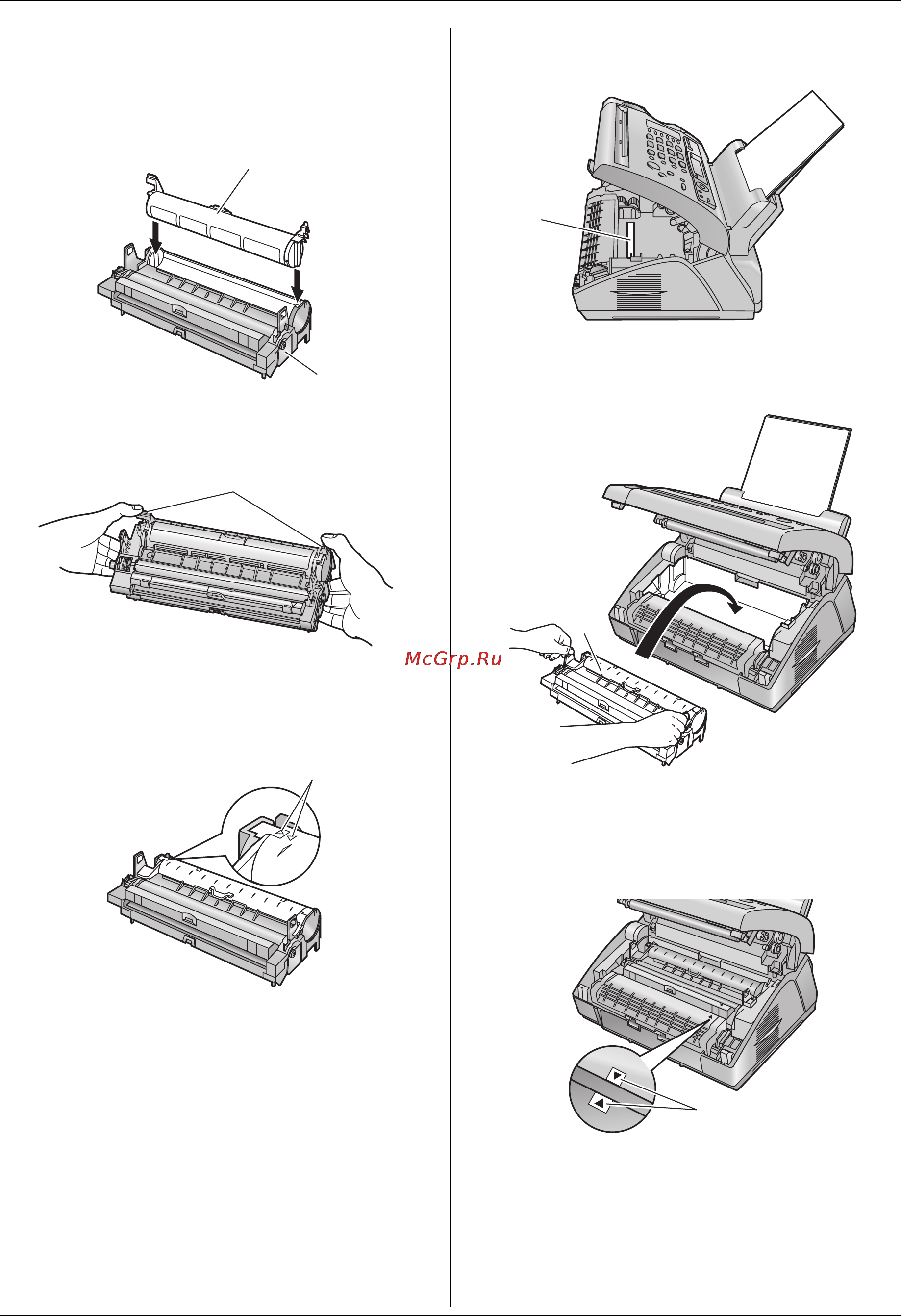 McGrp.Ru