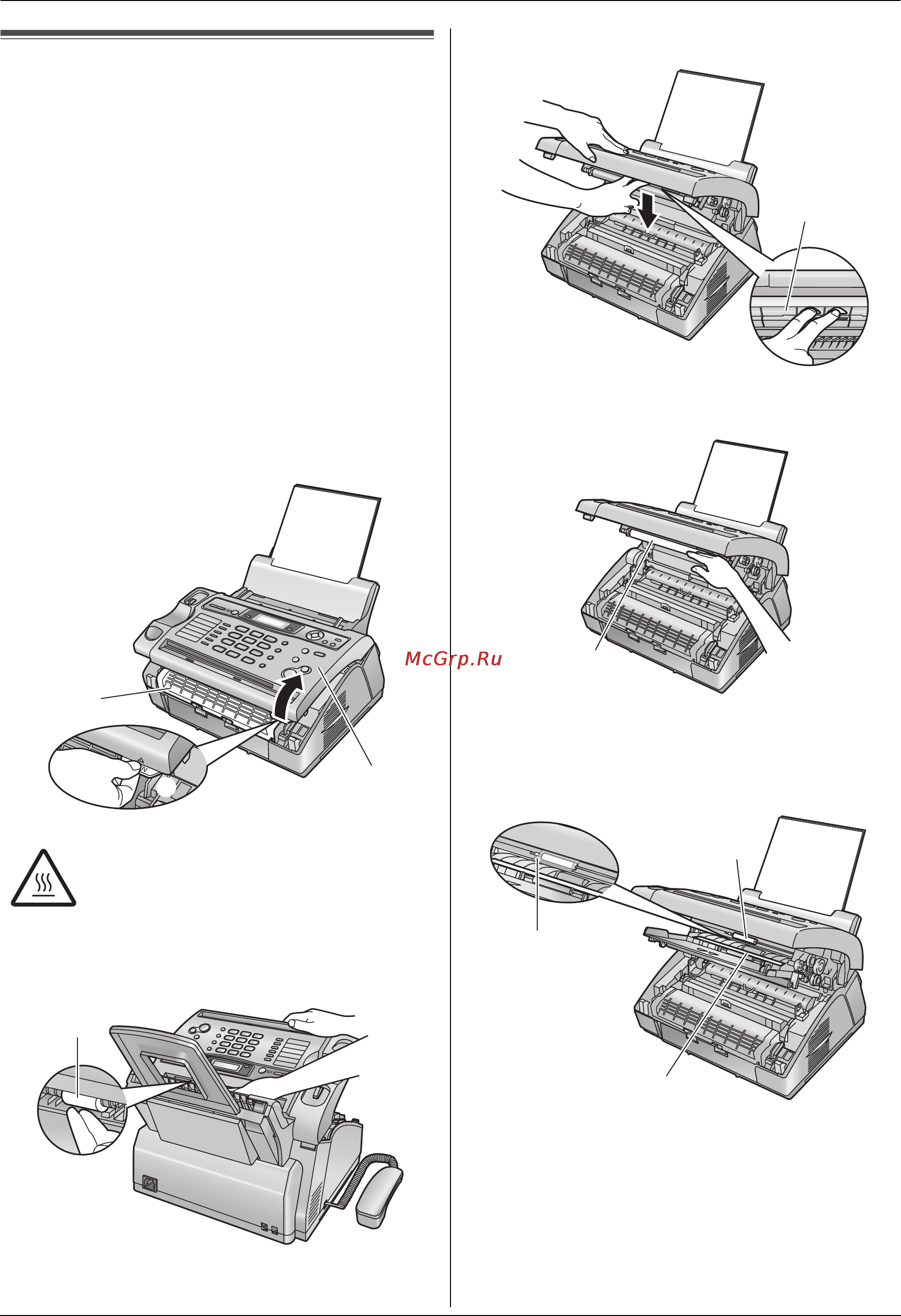 McGrp.Ru