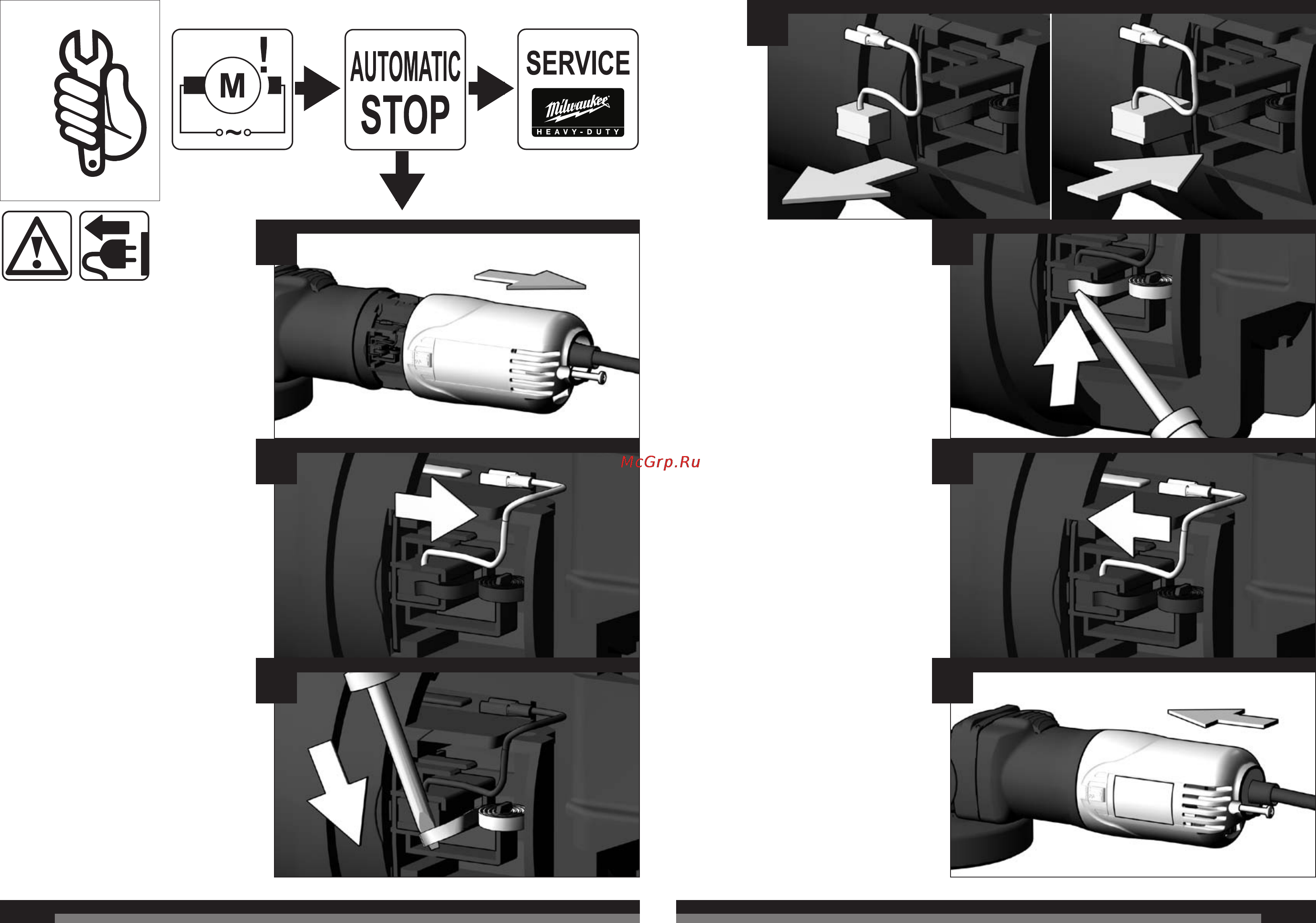 M
!
AUTOMATIC STOP
SERVICE
Milwaukee
HEAVY-DUTY
McGrp.Ru