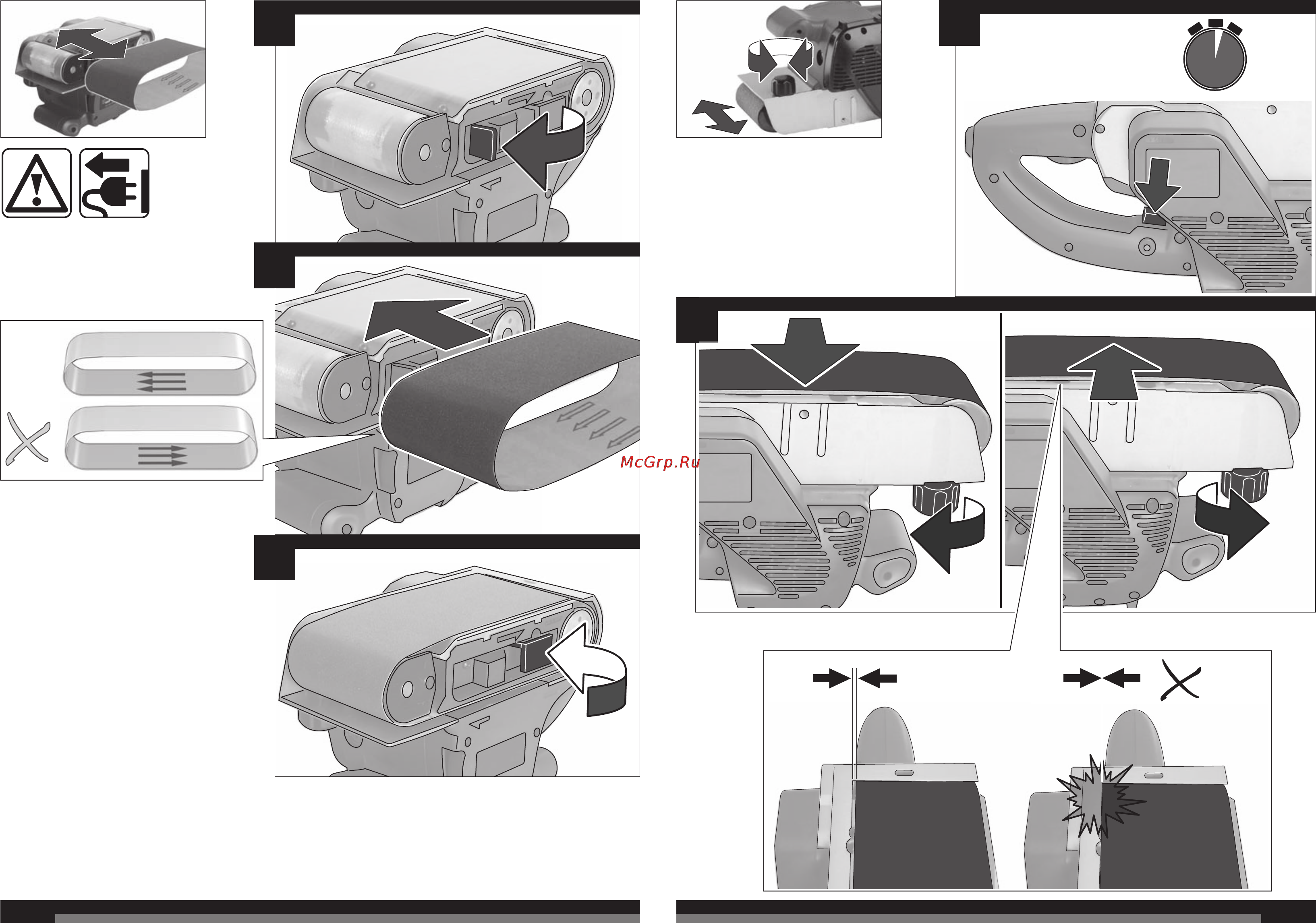 McGrp.Ru