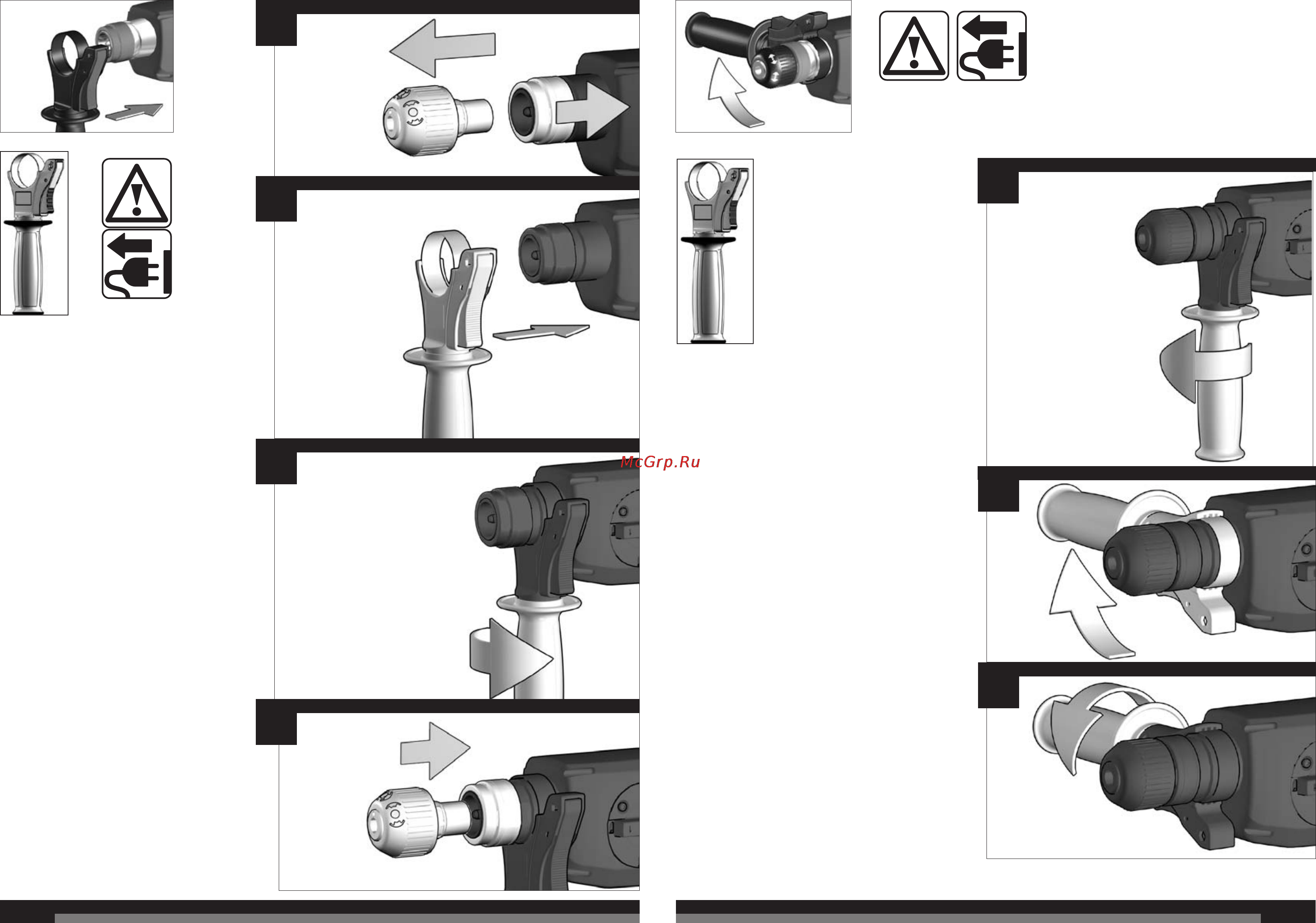 McGrp.Ru