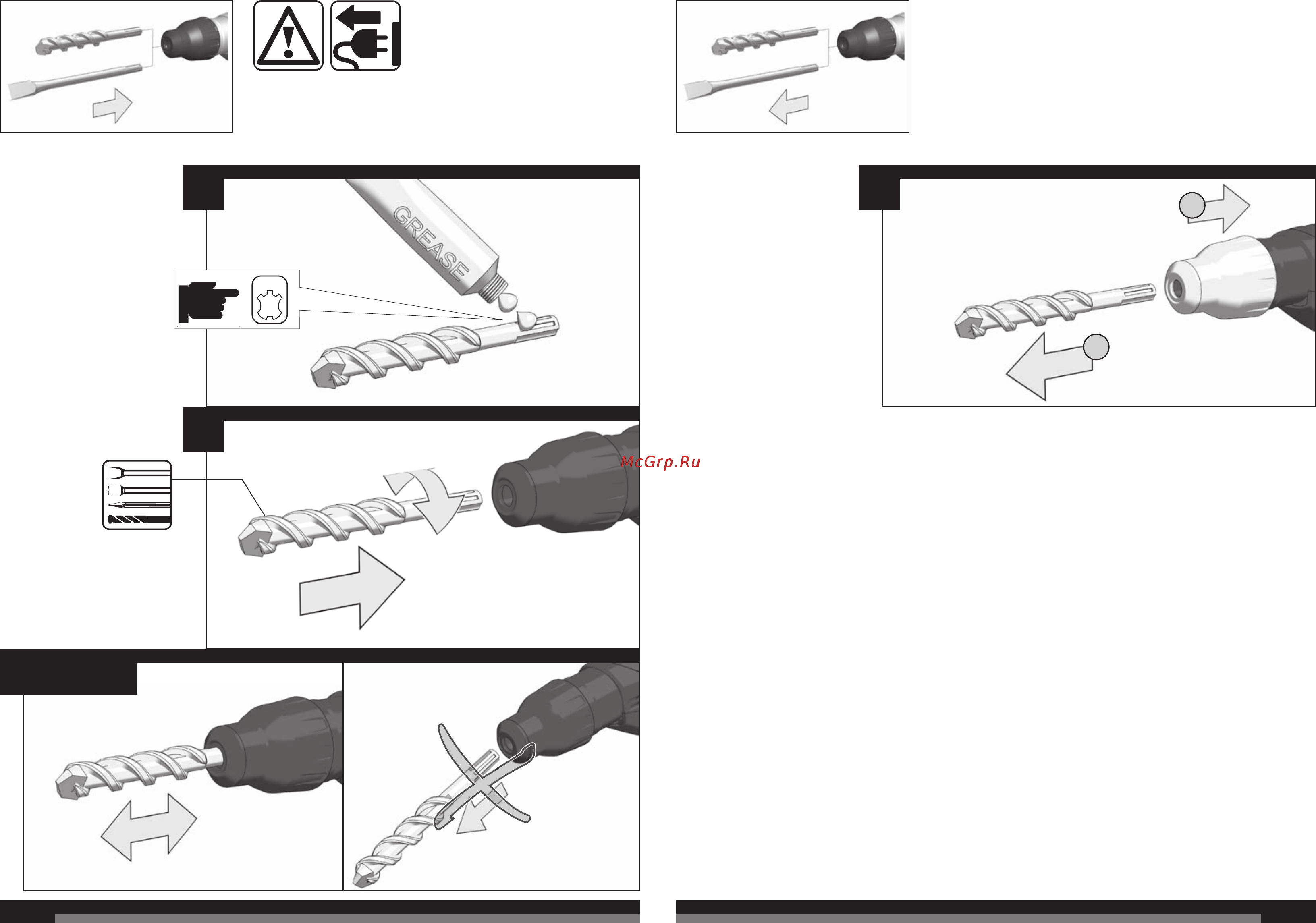 GREASE

McGrp.Ru