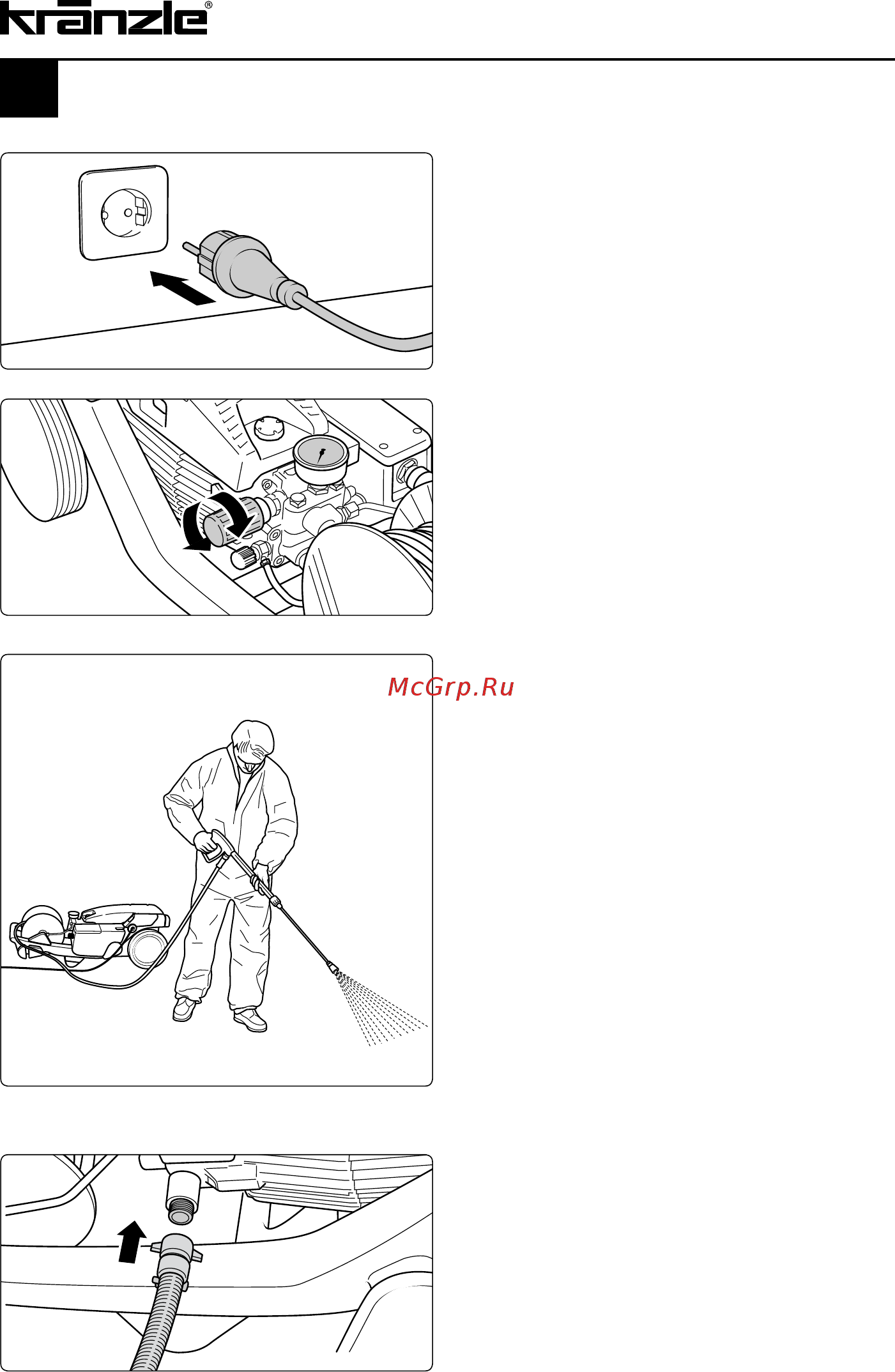 kränzle®

McGrp.Ru