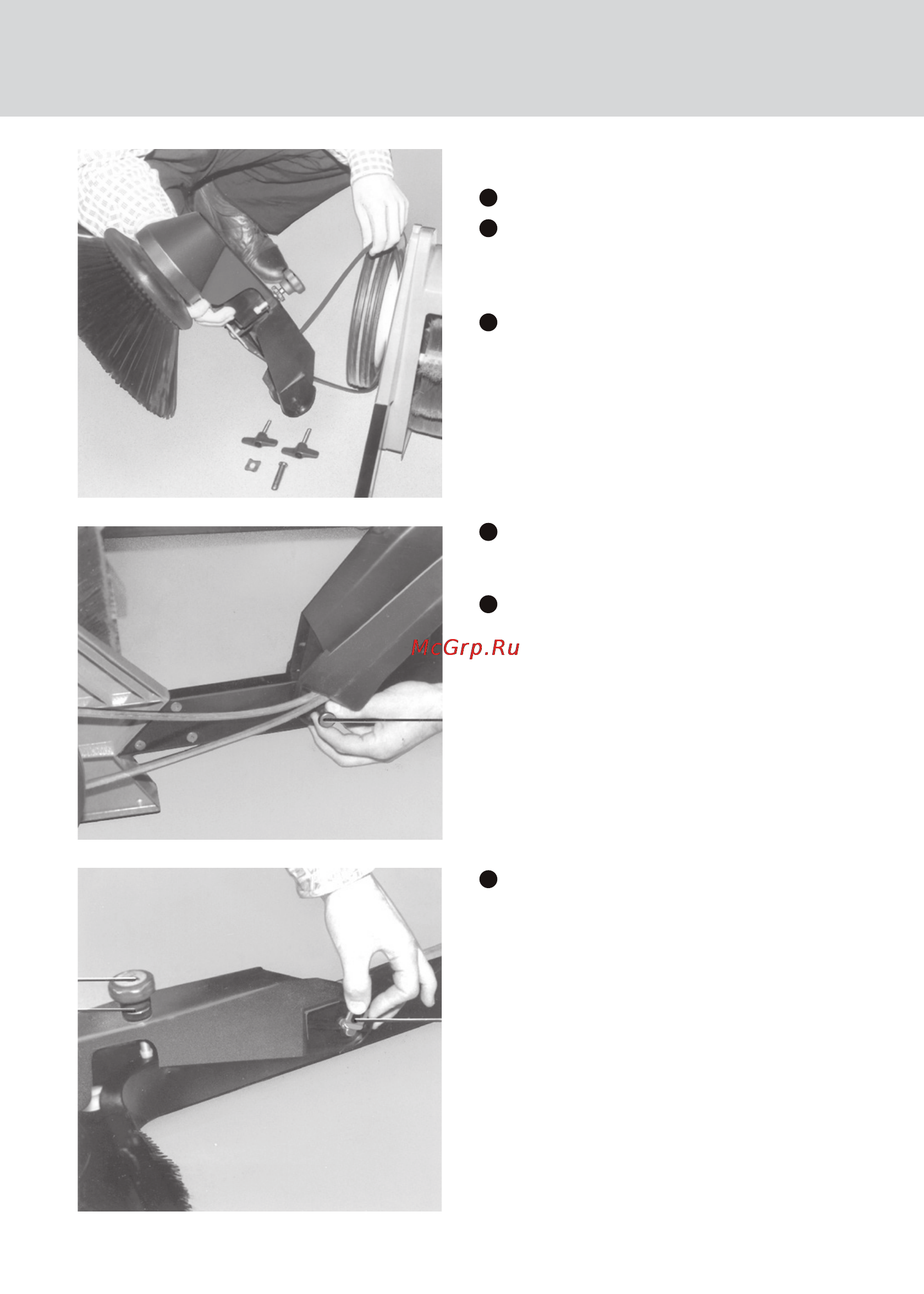 McGrp.Ru