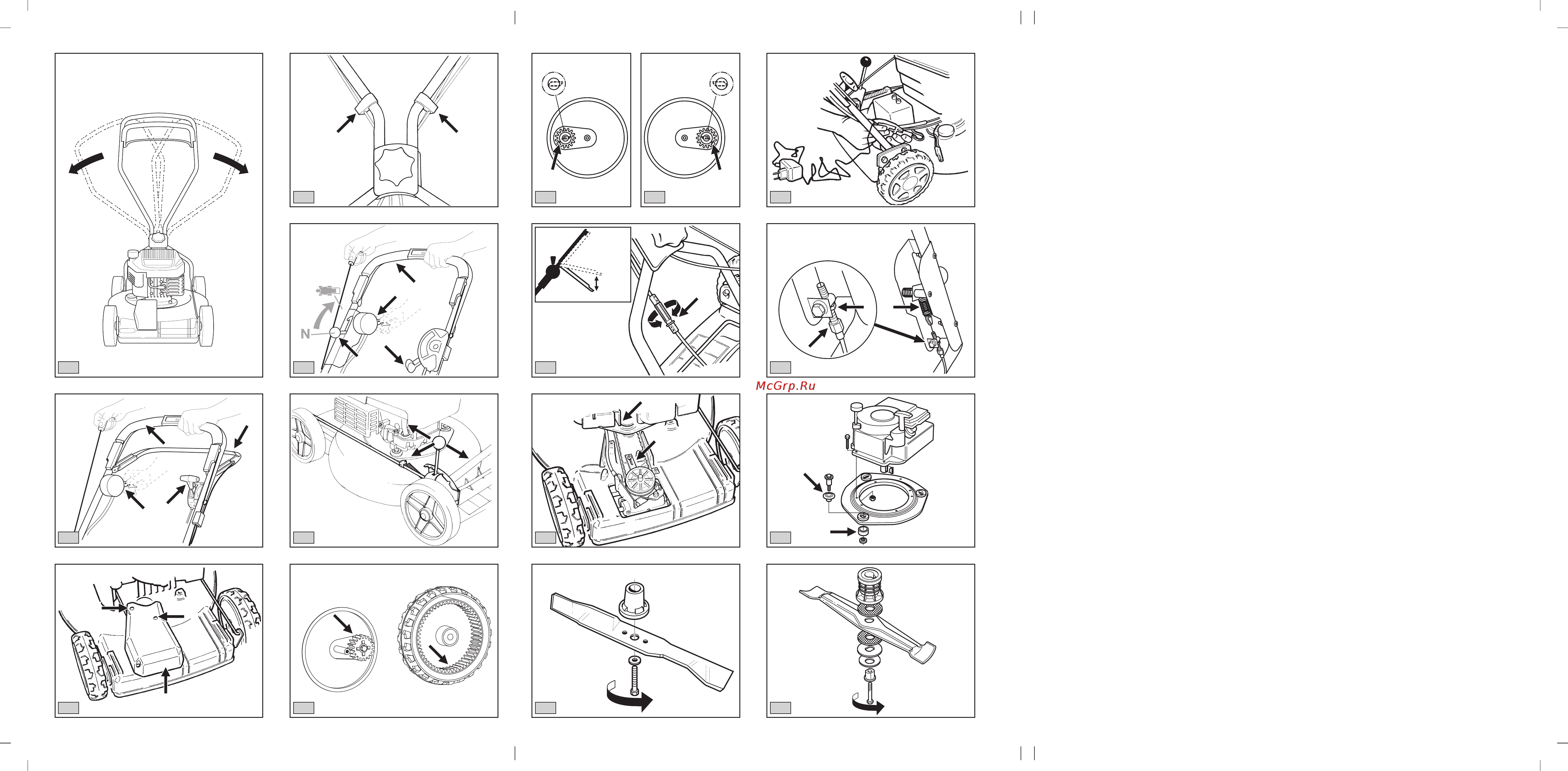 N

McGrp.Ru