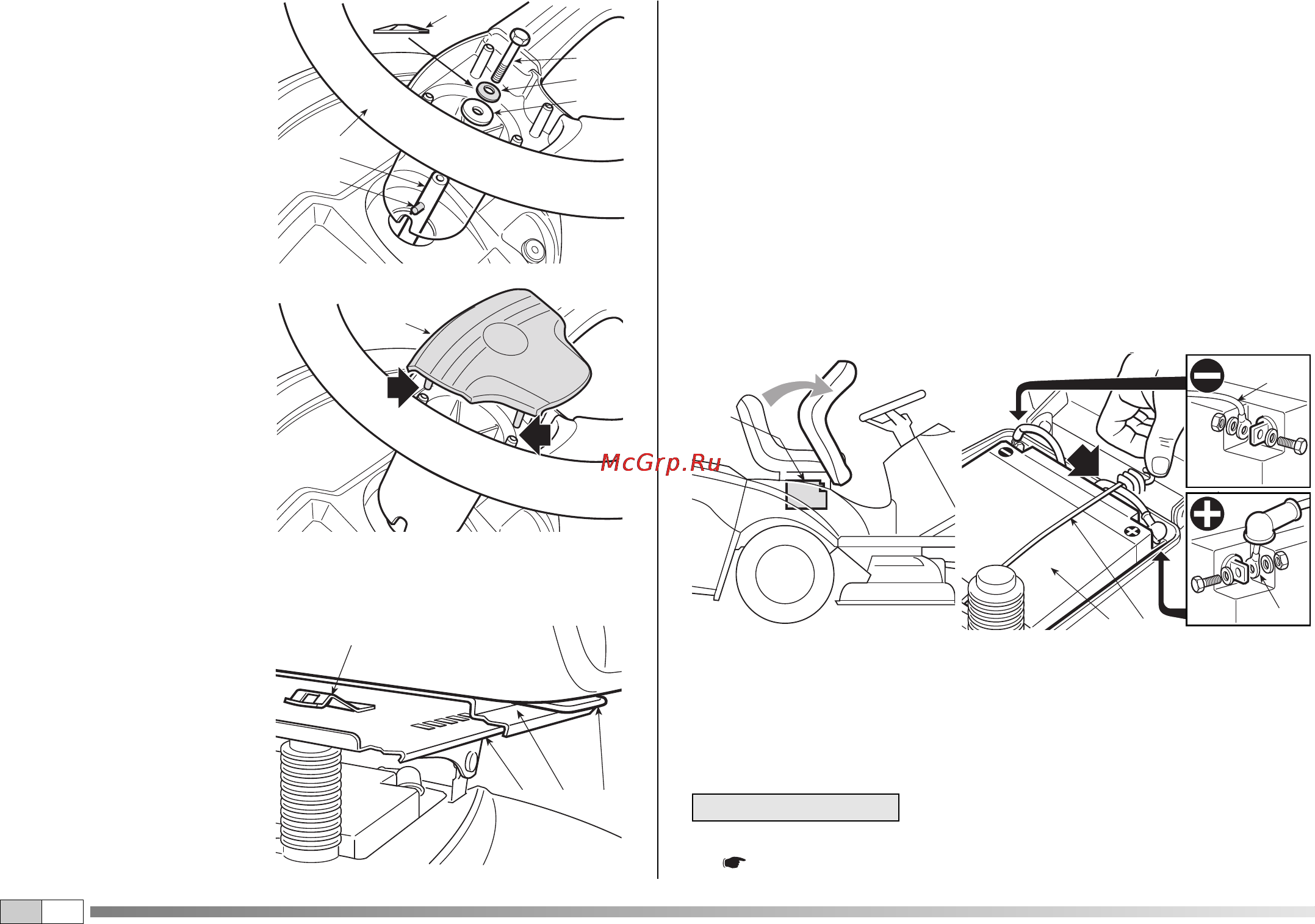 McGrp.Ru