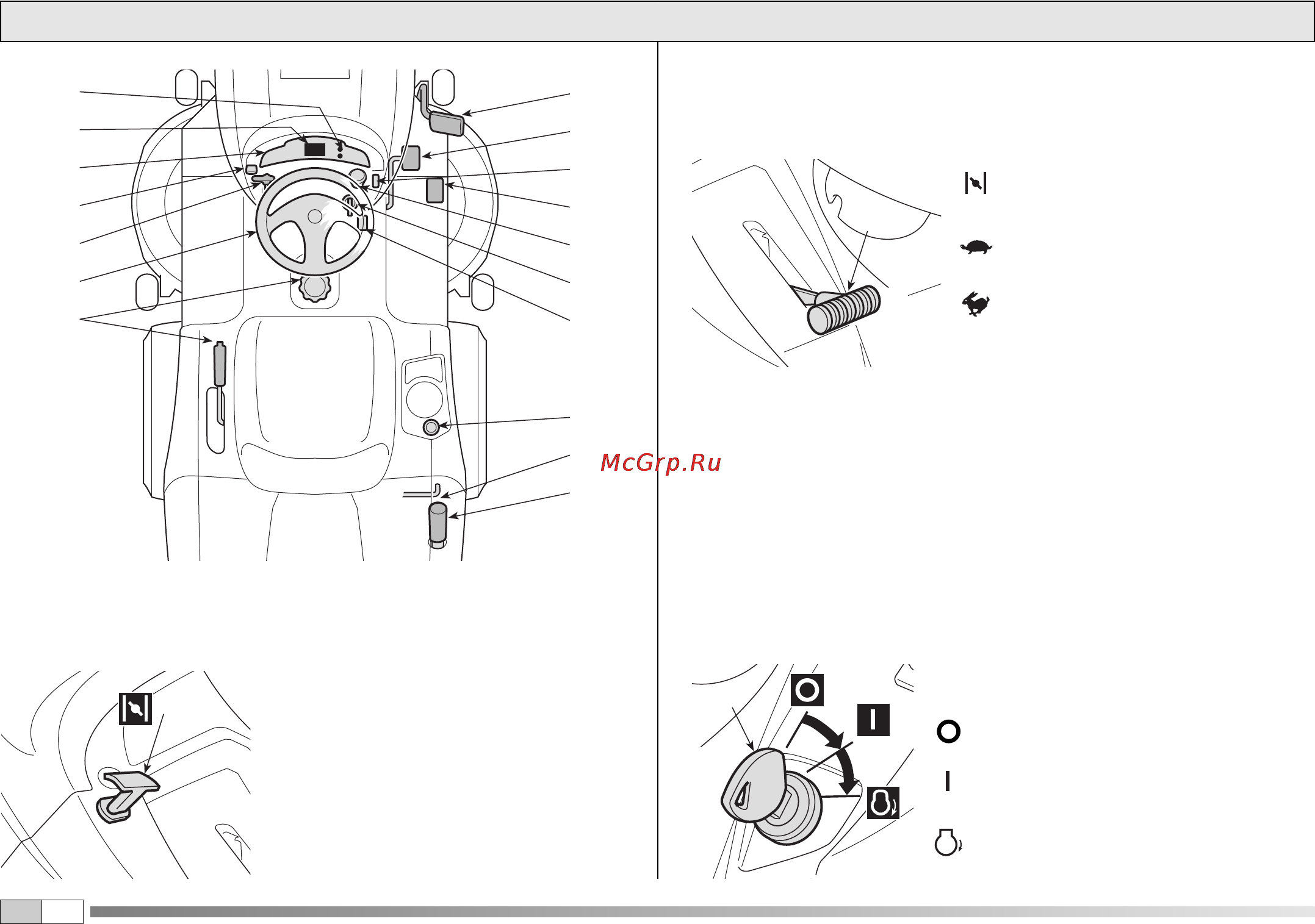 McGrp.Ru