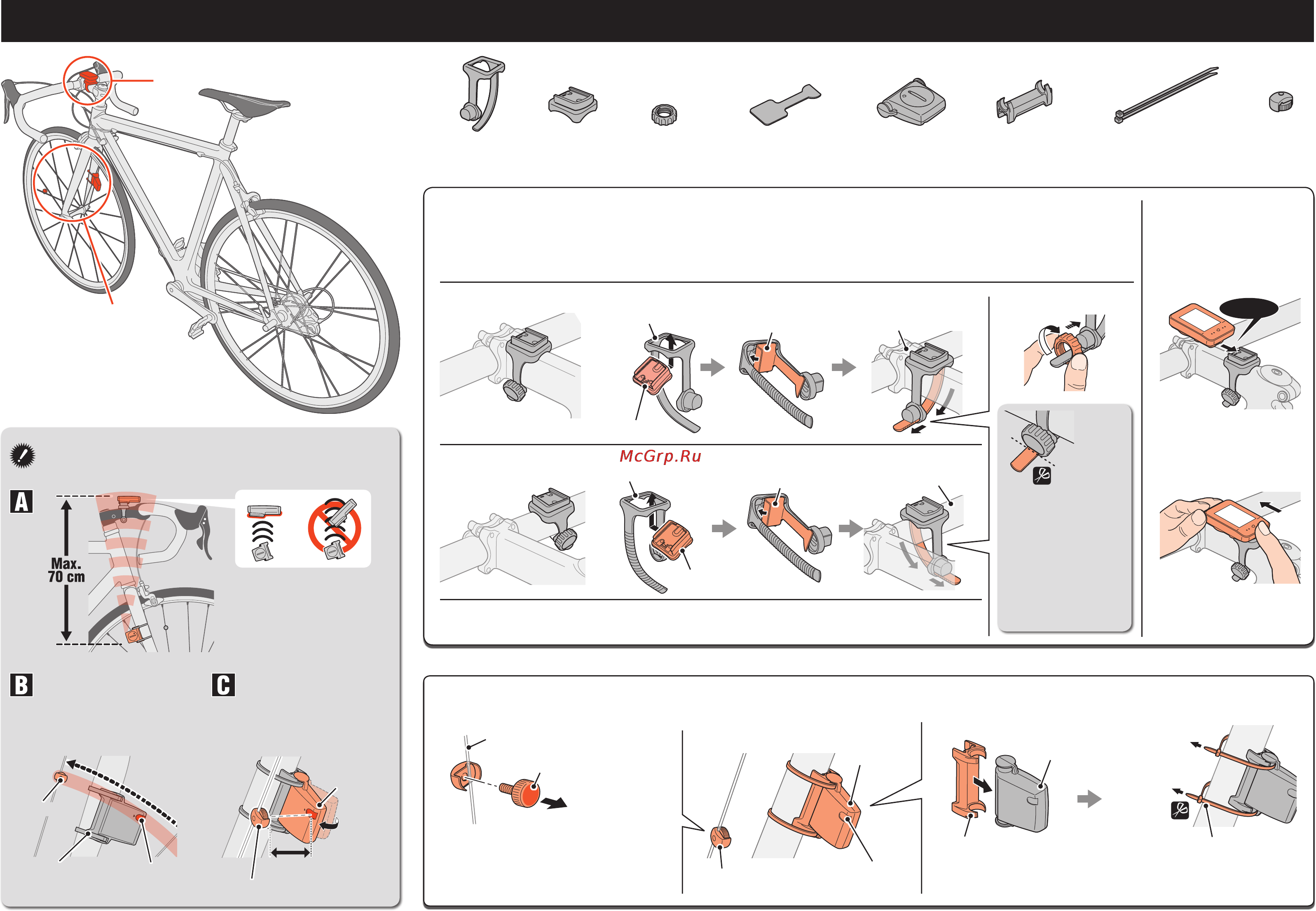 McGrp.Ru

A

Max.
70 cm

B

C