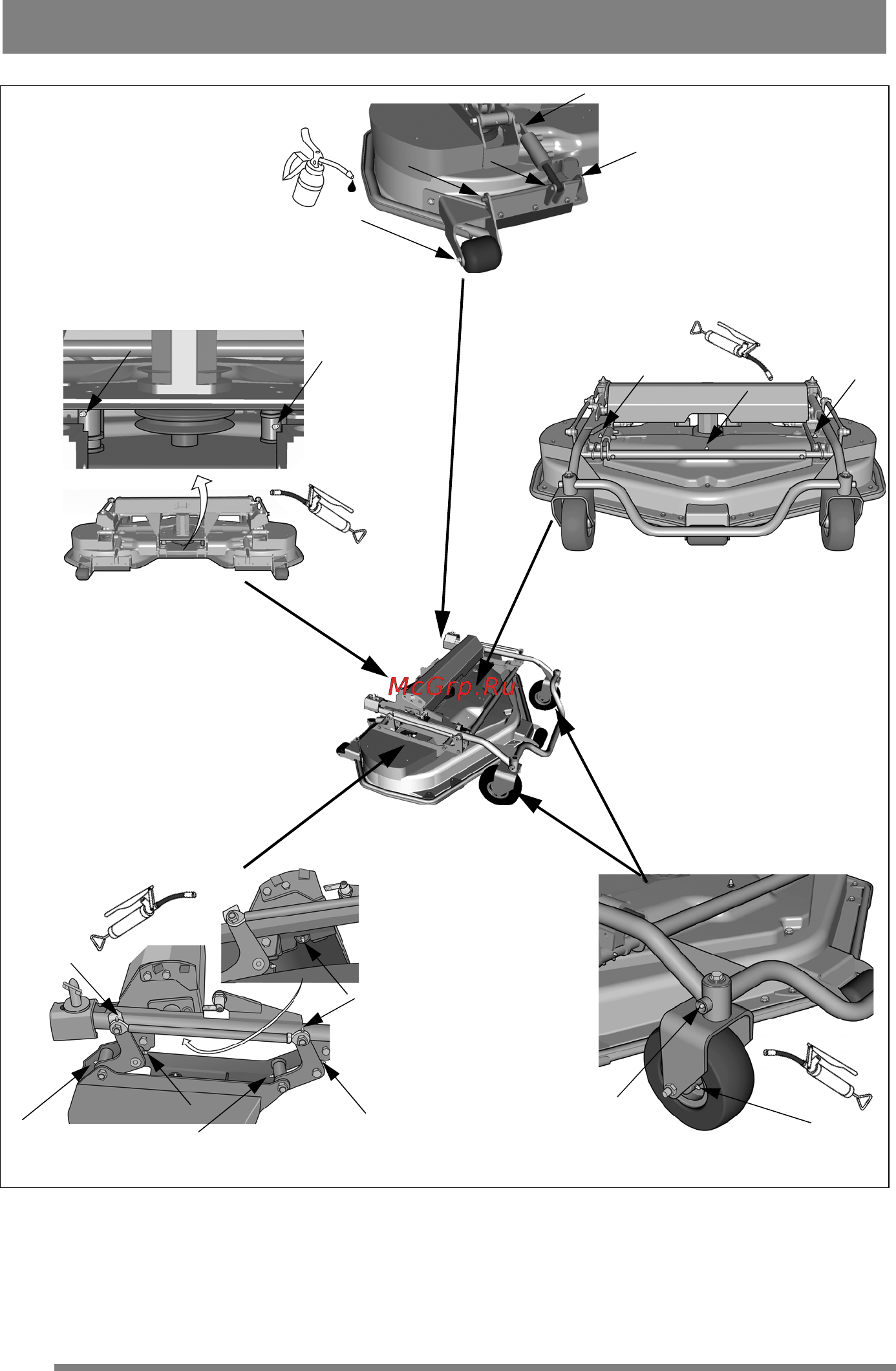 McGrp.Ru