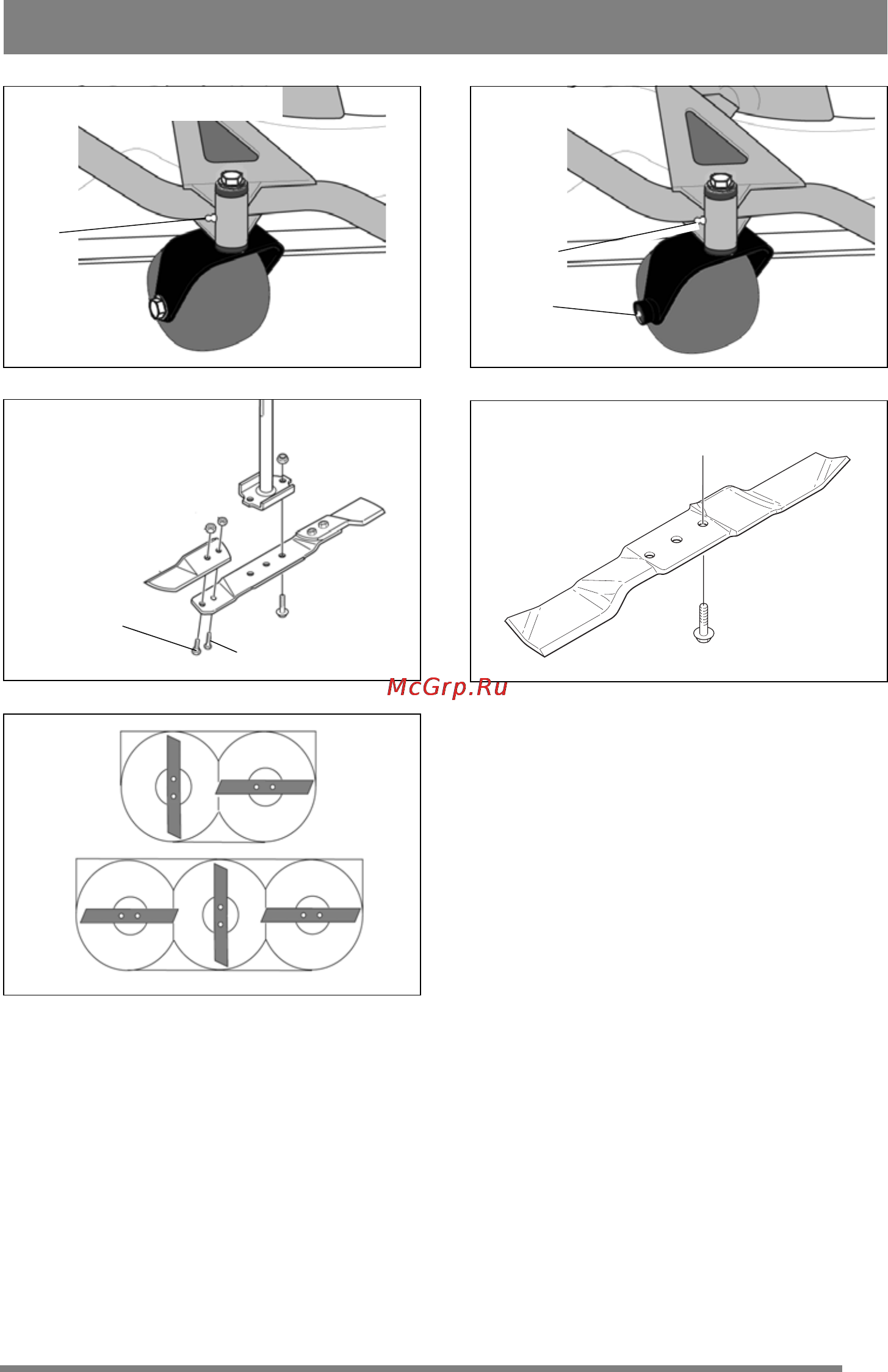 McGrp.Ru