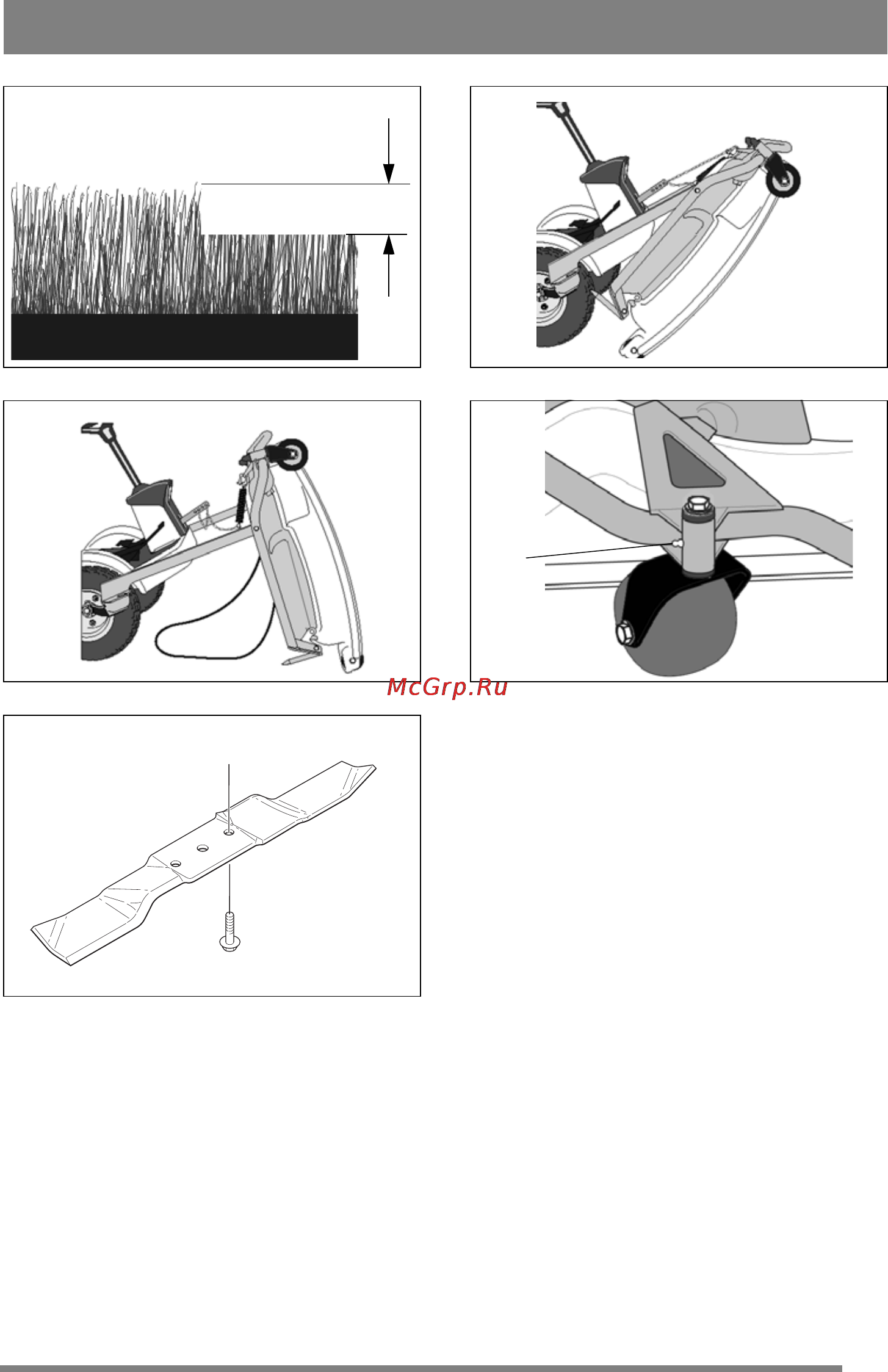 McGrp.Ru