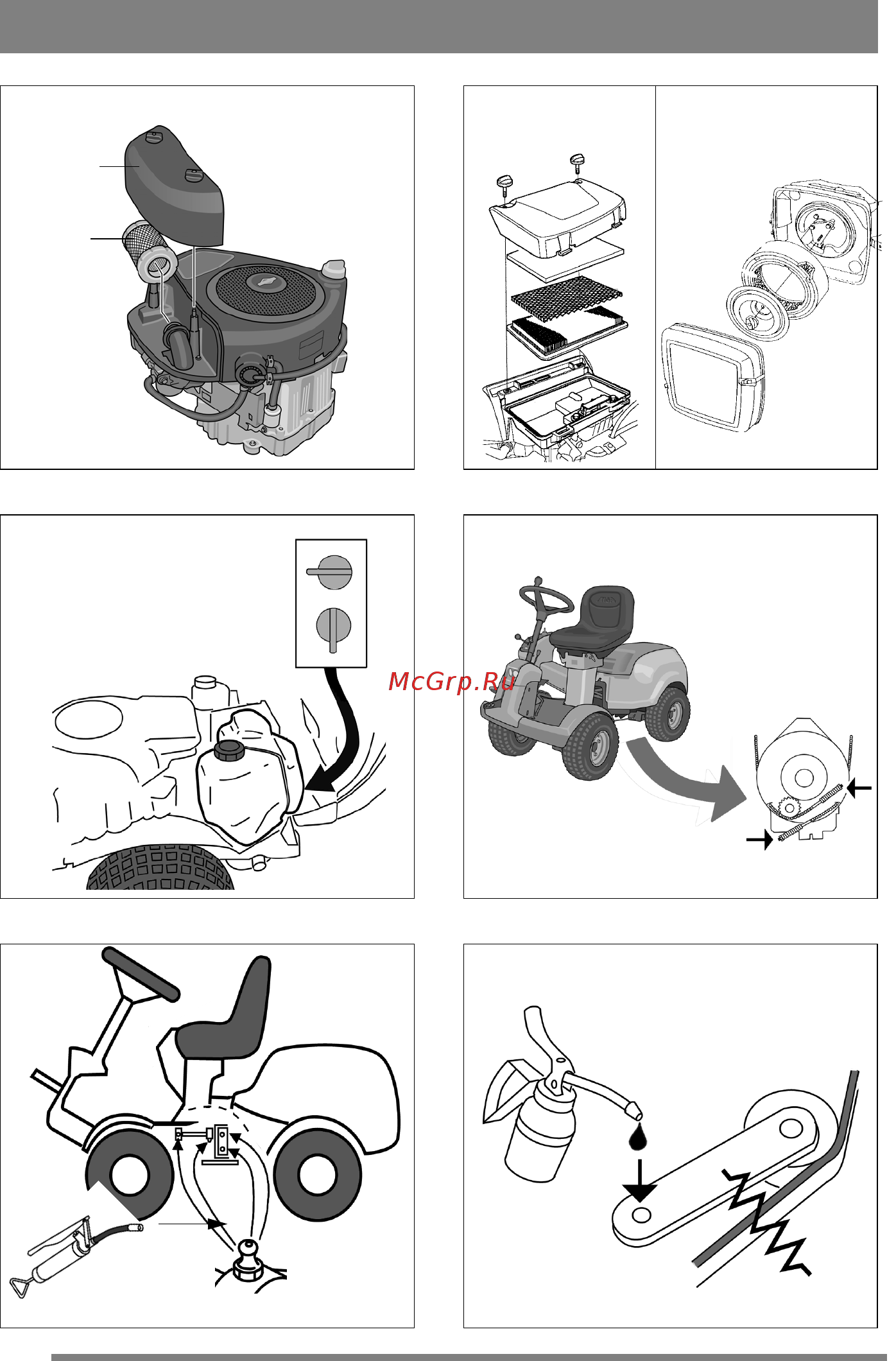 McGrp.Ru